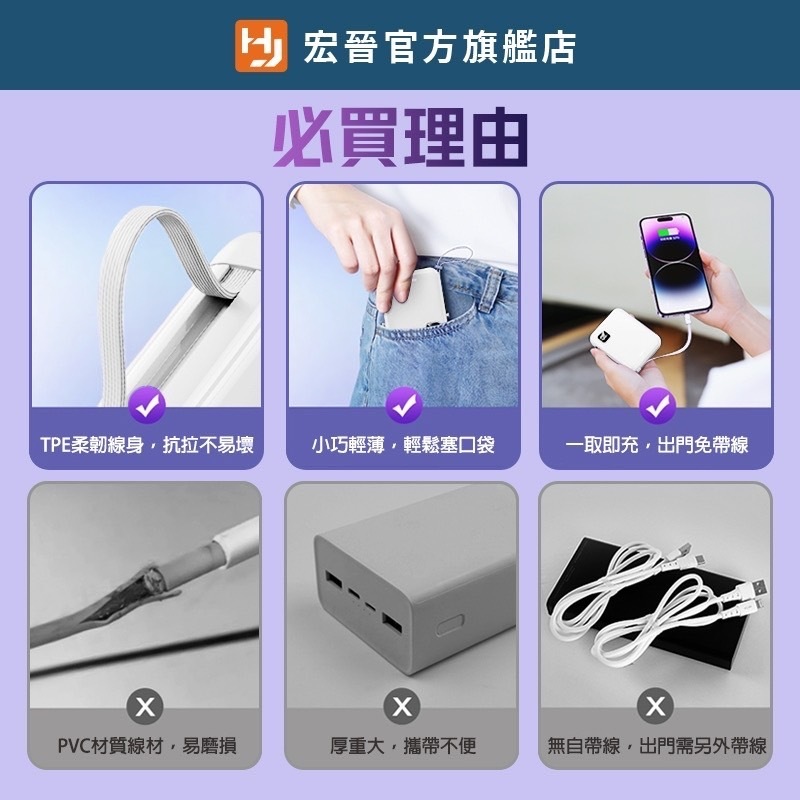 宏晉官方旗艦店

必買理由

TPE柔韌線身，抗拉不易壞

小巧輕薄，輕鬆塞口袋

一取即充，出門免帶線

PVC材質線材，易磨損

厚重大，攜帶不便

無自帶線，出門需另外帶線