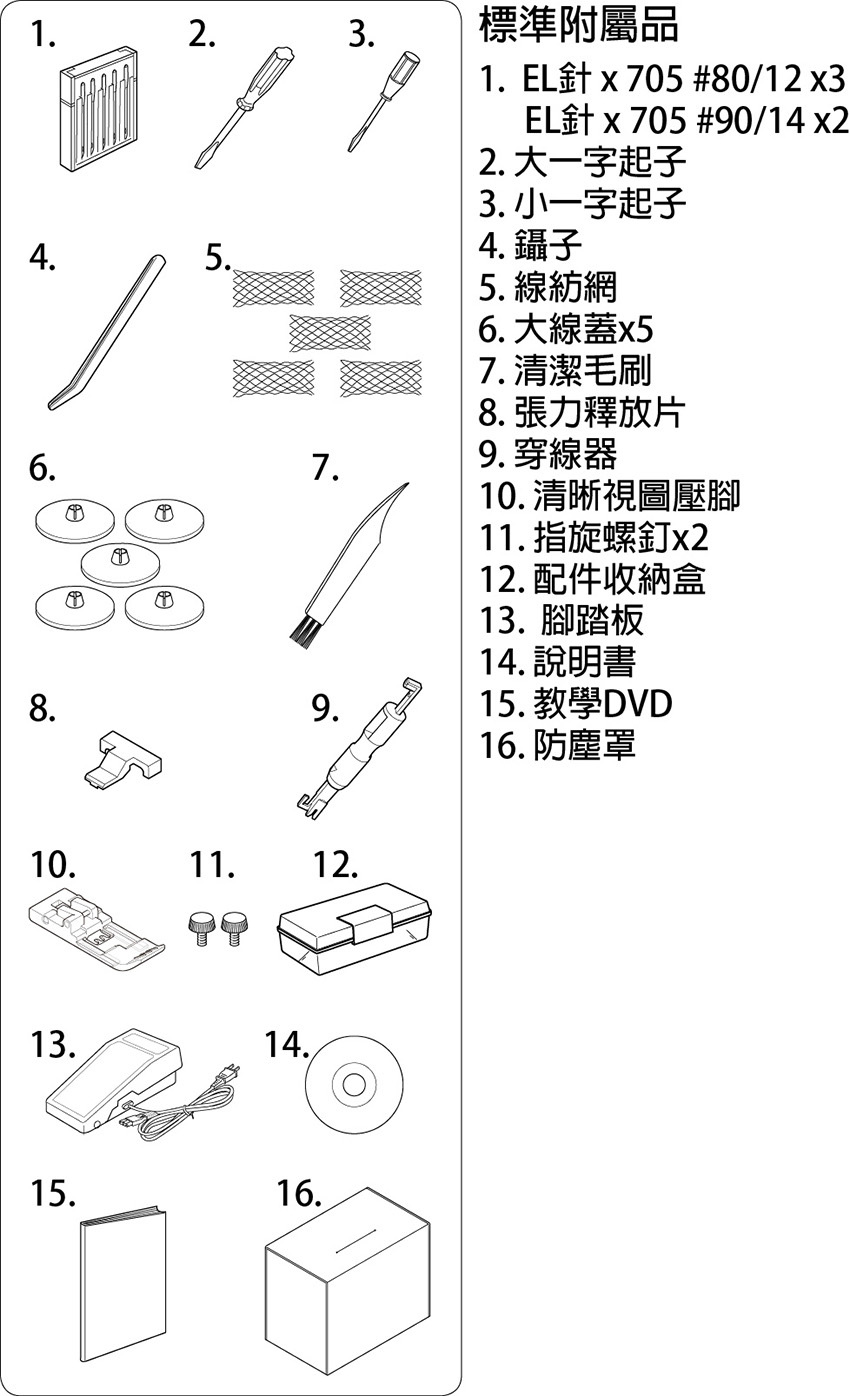 1.
2.
3.
4.
5.
6.
7.
8.
9.
10.
11.
12.
13.
14.
15.
16.

標準附屬品

1. EL針 x 705 #80/12 x3
EL針 x 705 #90/14 x2
2. 大一字起子
3. 小一字起子
4. 鑷子
5. 線紡網
6. 大線蓋x5
7. 清潔毛刷
8. 張力釋放片
9. 穿線器
10. 清晰視圖壓腳
11. 指旋螺釘x2
12. 配件收納盒
13. 腳踏板
14. 說明書
15. 教學DVD
16. 防塵罩