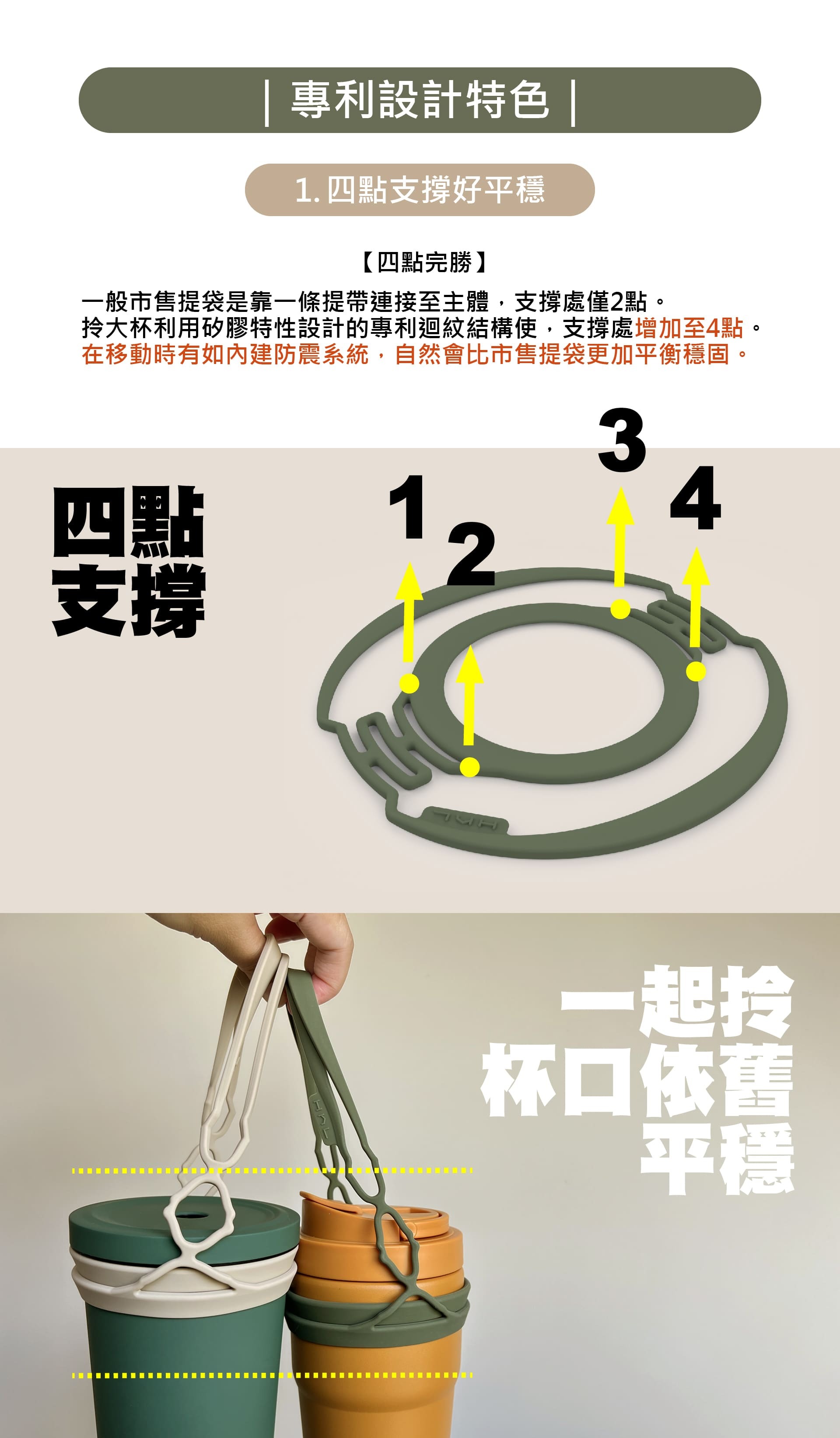 | 專利設計特色 |

1. 四點支撐好平穩

【四點完勝】

一般市售提袋是靠一條提帶連接至主體，支撐處僅2點。
拎大杯利用矽膠特性設計的專利迴紋結構使，支撐處增加至4點。
在移動時有如內建防震系統，自然會比市售提袋更加平衡穩固。

四點
支撐

1
2
3
4

一起拎
杯口依舊
平穩