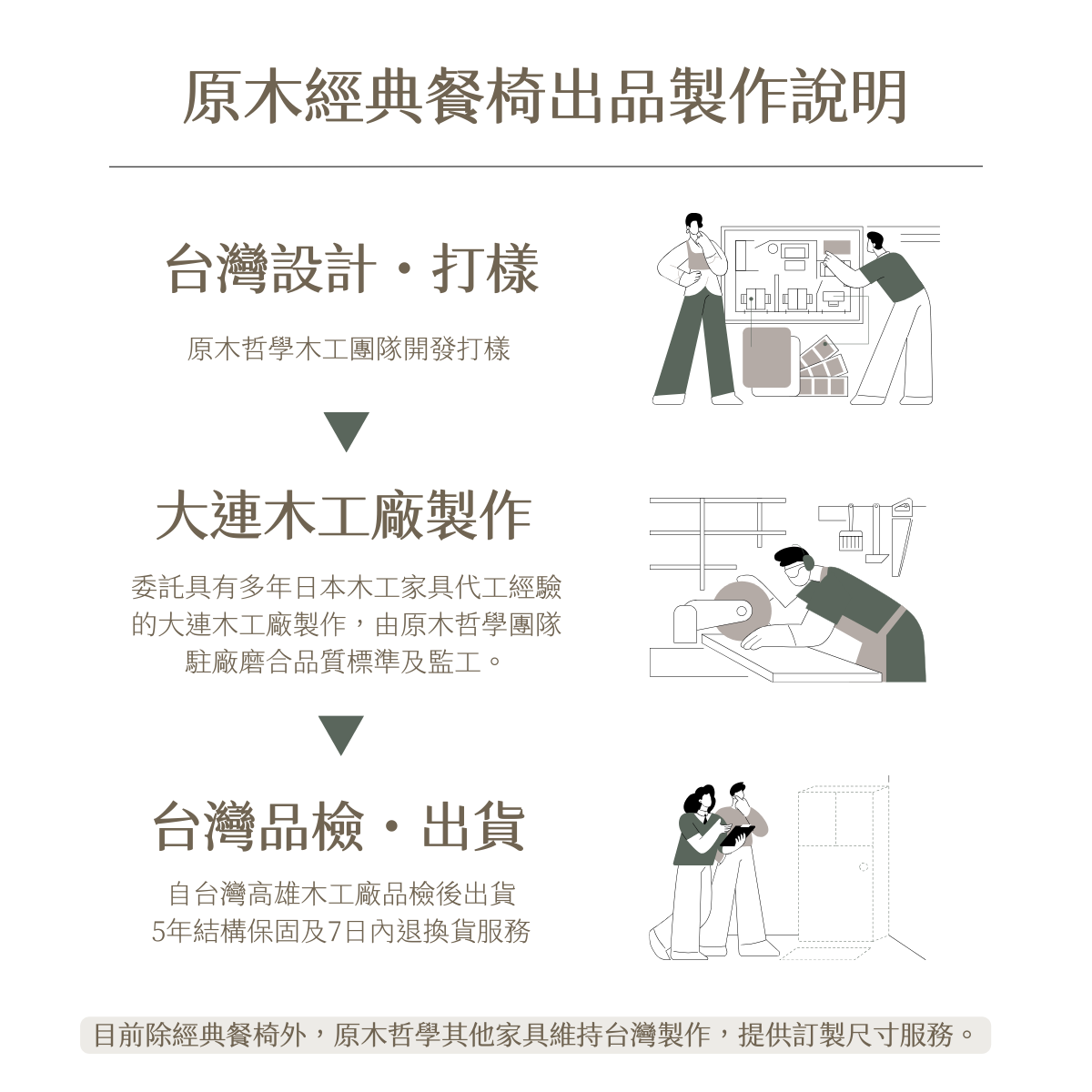 原木經典餐椅出品製作說明

台灣設計・打樣

原木哲學木工團隊開發打樣

大連木工廠製作

委託具有多年日本木工家具代工經驗的大連木工廠製作，由原木哲學團隊駐廠磨合品質標準及監工。

台灣品檢・出貨

自台灣高雄木工廠品檢後出貨
5年結構保固及7日內退換貨服務

目前除經典餐椅外，原木哲學其他家具維持台灣製作，提供訂製尺寸服務。