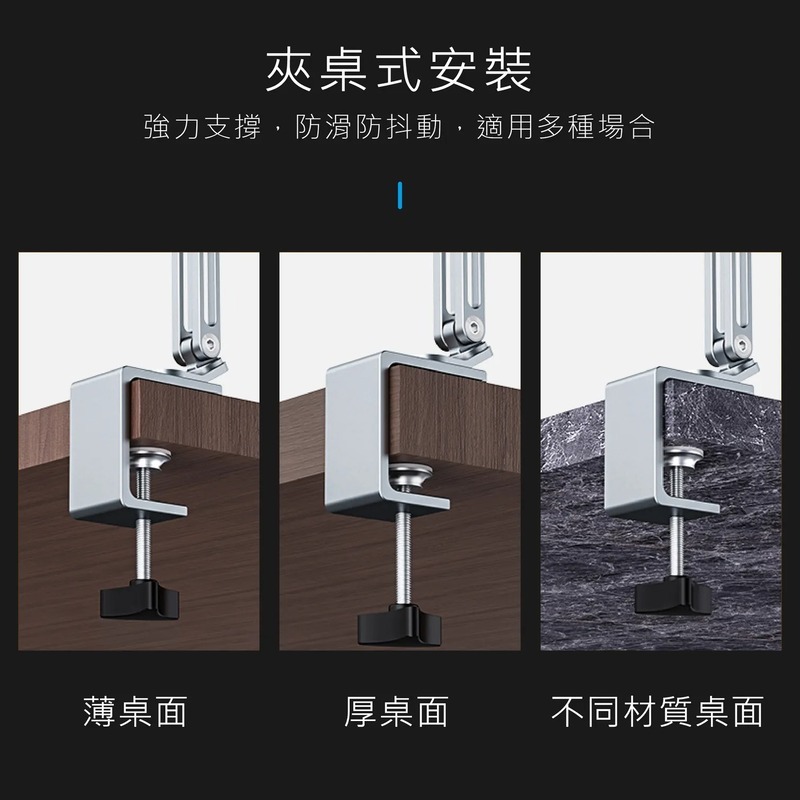 夾桌式安裝

強力支撐，防滑防抖動，適用多種場合

薄桌面

厚桌面

不同材質桌面