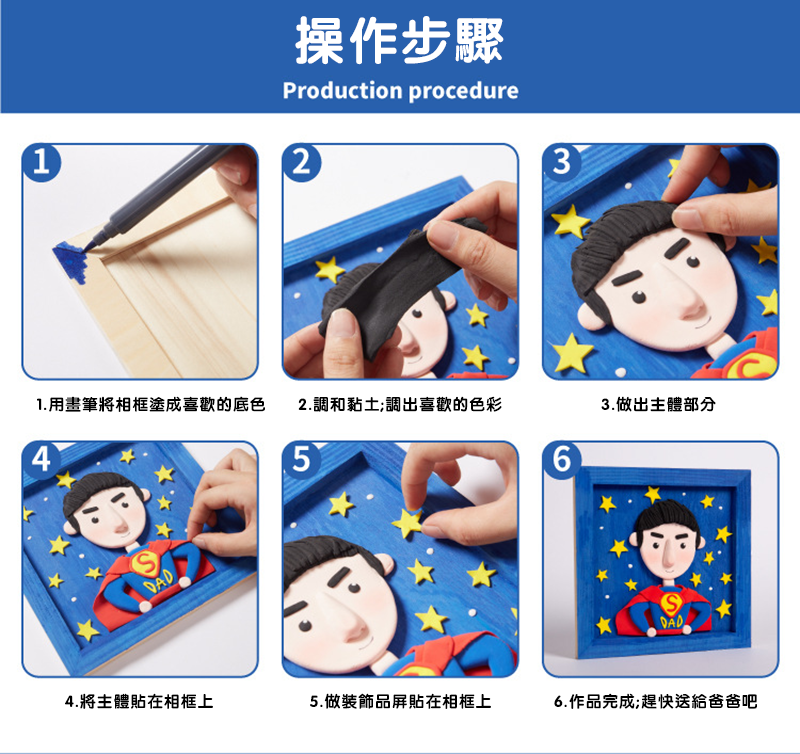 操作步驟
Production procedure

1

2

3

1.用畫筆將相框塗成喜歡的底色

2.調和黏土;調出喜歡的色彩

3.做出主體部分

4

5

6

S
DAD

S
DAD

4.將主體貼在相框上

5.做裝飾品屏貼在相框上

6.作品完成;趕快送給爸爸吧