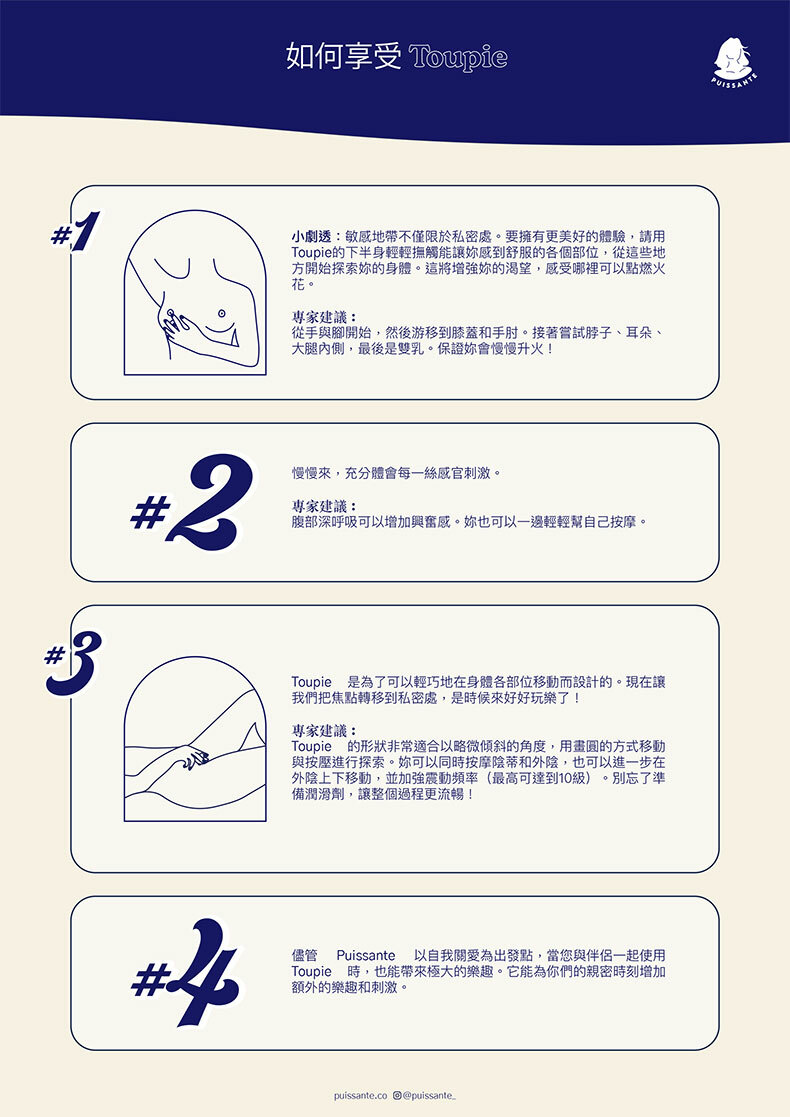 如何享受 Toupie

PUISSANTE

#1

小劇透：敏感地帶不僅限於私密處。要擁有更美好的體驗，請用Toupie的下半身輕輕撫觸能讓妳感到舒服的各個部位，從這些地方開始探索妳的身體。這將增強妳的渴望，感受哪裡可以點燃火花。

專家建議：
從手與腳開始，然後游移到膝蓋和手肘。接著嘗試脖子、耳朵、大腿內側，最後是雙乳。保證妳會慢慢升火！

#2

慢慢來，充分體會每一絲感官刺激。

專家建議：
腹部深呼吸可以增加興奮感。妳也可以一邊輕輕幫自己按摩。

#3

Toupie 是為了可以輕巧地在身體各部位移動而設計的。現在讓我們把焦點轉移到私密處，是時候來好好玩樂了！

專家建議：
Toupie 的形狀非常適合以略微傾斜的角度，用畫圓的方式移動與按壓進行探索。妳可以同時按摩陰蒂和外陰，也可以進一步在外陰上下移動，並加強震動頻率（最高可達到10級）。別忘了準備潤滑劑，讓整個過程更流暢！

#4

儘管 Puissante 以自我關愛為出發點，當您與伴侶一起使用 Toupie 時，也能帶來極大的樂趣。它能為你們的親密時刻增加額外的樂趣和刺激。

puissante.co @puissante_