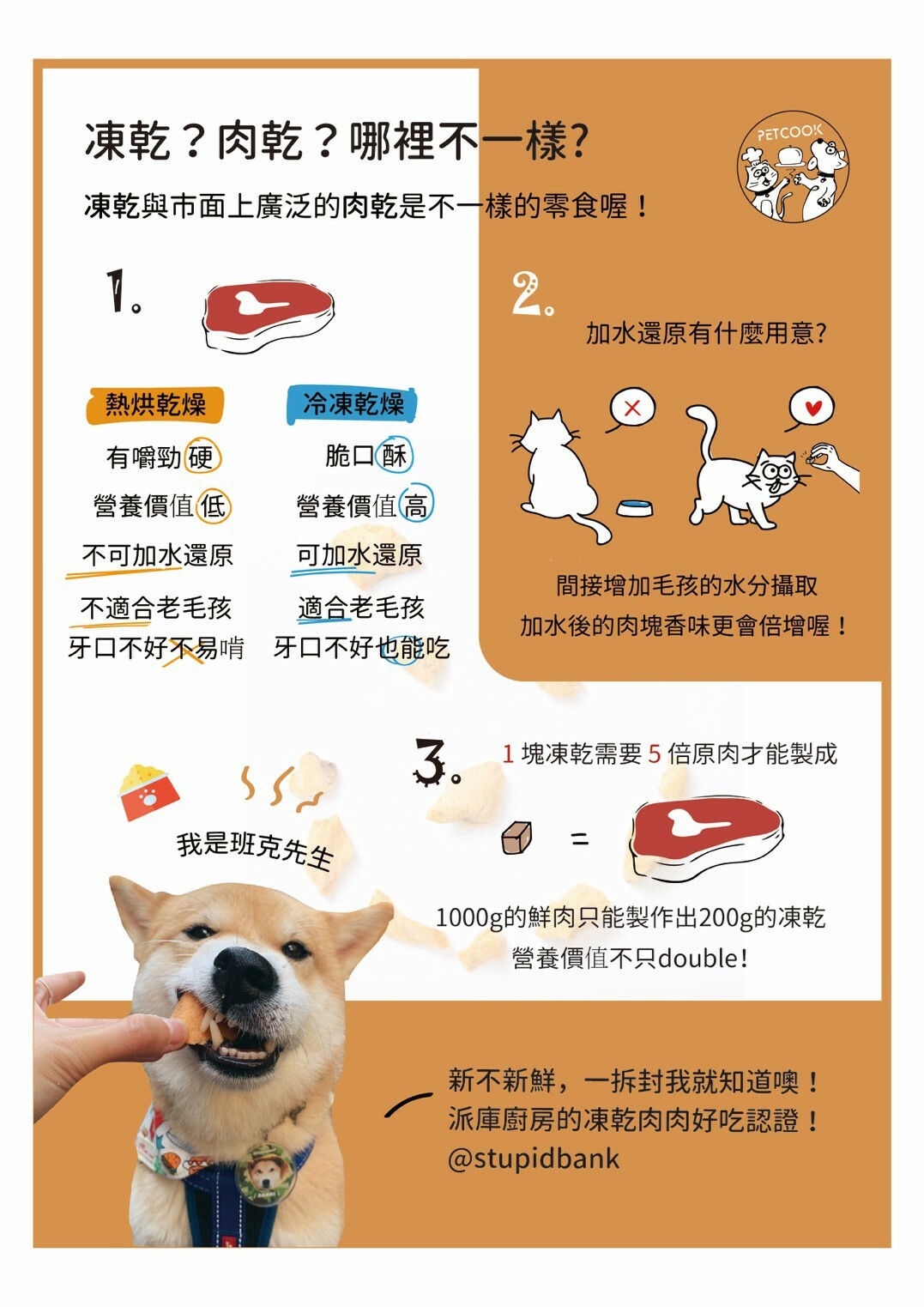 凍乾？肉乾？哪裡不一樣?

凍乾與市面上廣泛的肉乾是不一樣的零食喔！

PETCOOK

1.

熱烘乾燥
有嚼勁硬
營養價值低
不可加水還原
不適合老毛孩
牙口不好不易啃

冷凍乾燥
脆口酥
營養價值高
可加水還原
適合老毛孩
牙口不好也能吃

2.

加水還原有什麼用意?

間接增加毛孩的水分攝取
加水後的肉塊香味更會倍增喔！

3.

1 塊凍乾需要 5 倍原肉才能製成

=

1000g的鮮肉只能製作出200g的凍乾
營養價值不只double！

我是班克先生

新不新鮮，一拆封我就知道噢！
派庫廚房的凍乾肉肉好吃認證！
@stupidbank