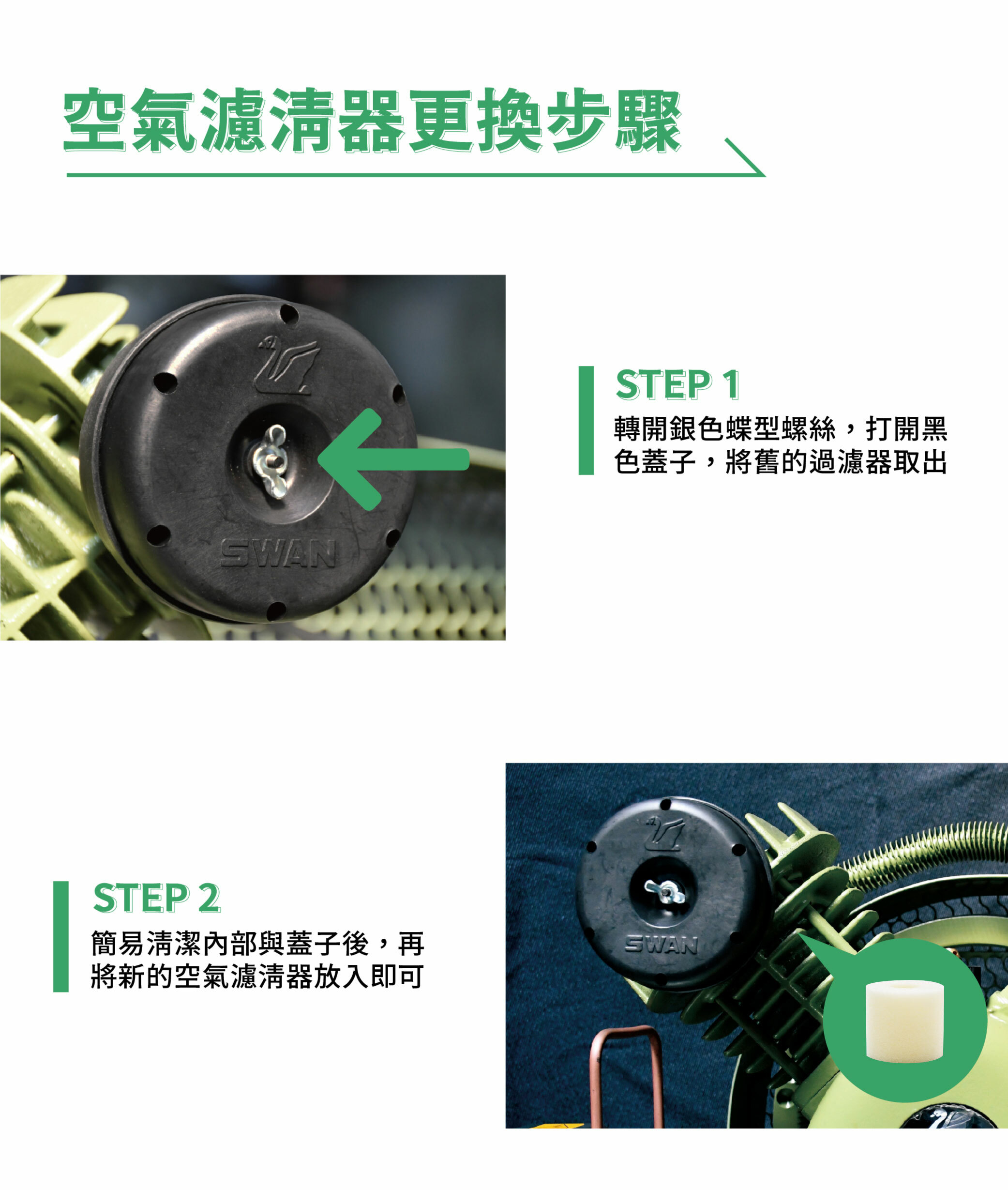 空氣濾清器更換步驟

SWAN

STEP 1
轉開銀色蝶型螺絲，打開黑色蓋子，將舊的過濾器取出

STEP 2
簡易清潔內部與蓋子後，再將新的空氣濾清器放入即可

SWAN