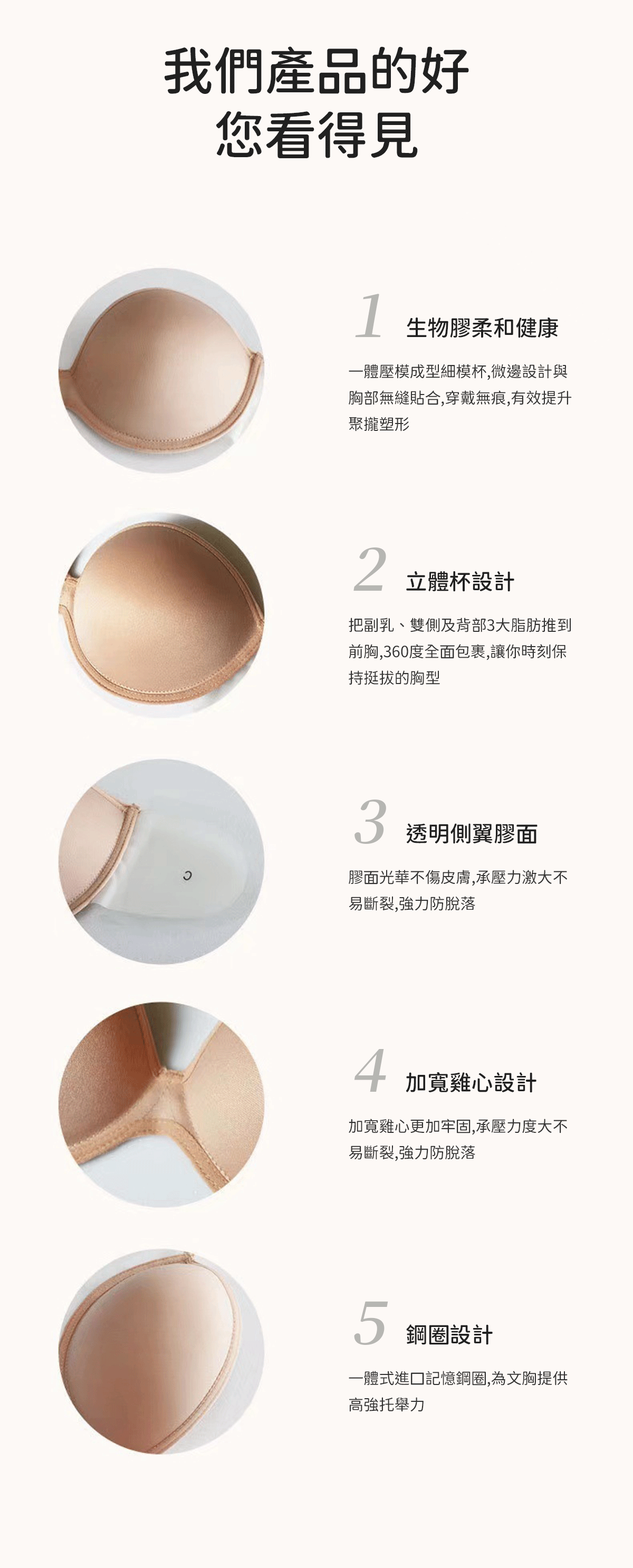 我們產品的好
您看得見

1 生物膠柔和健康

一體壓模成型細模杯,微邊設計與胸部無縫貼合,穿戴無痕,有效提升聚攏塑形

2 立體杯設計

把副乳、雙側及背部3大脂肪推到前胸,360度全面包裹,讓你時刻保持挺拔的胸型

3 透明側翼膠面

膠面光華不傷皮膚,承壓力激大不易斷裂,強力防脫落

4 加寬雞心設計

加寬雞心更加牢固,承壓力度大不易斷裂,強力防脫落

5 鋼圈設計

一體式進口記憶鋼圈,為文胸提供高強托舉力