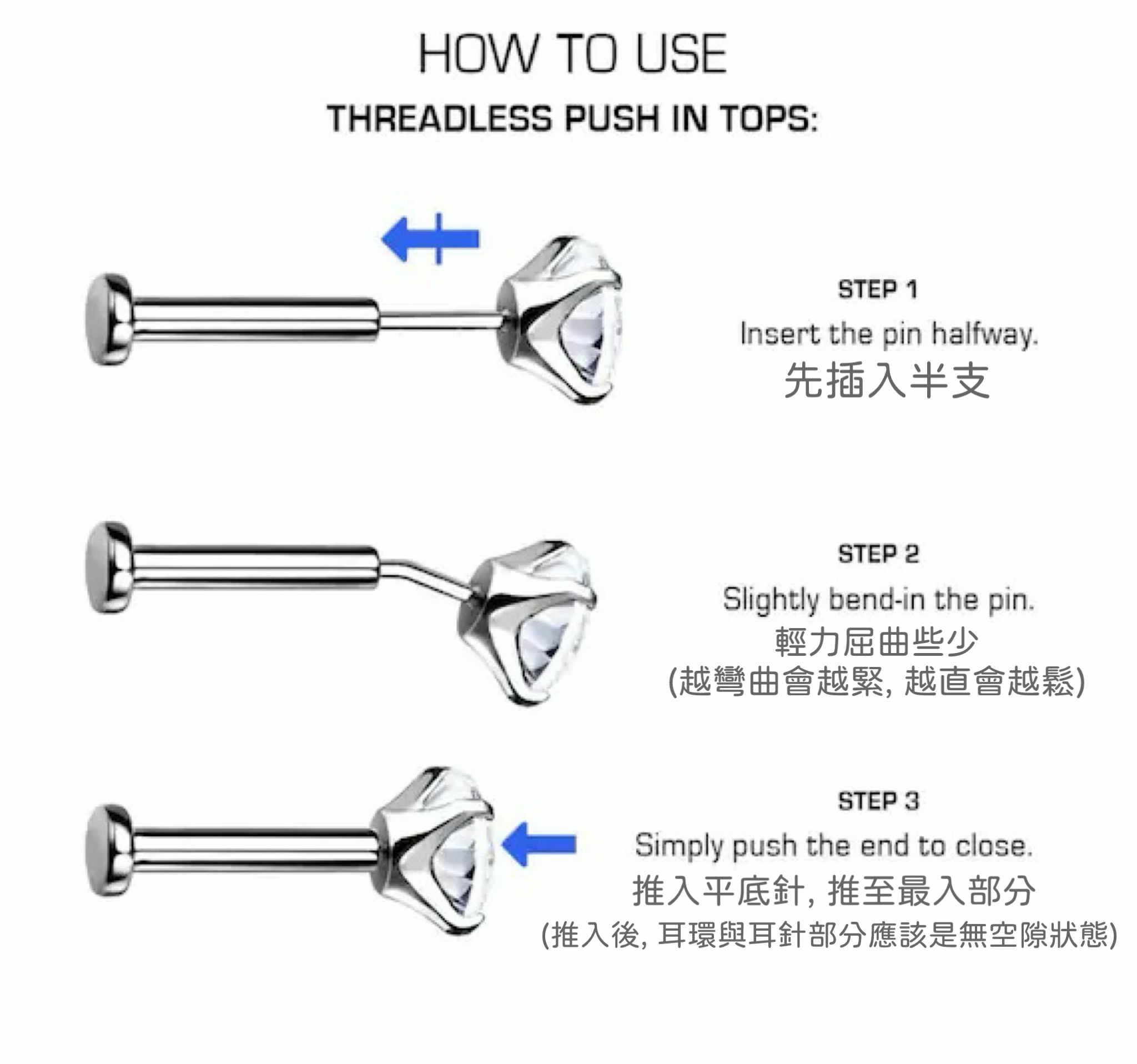 HOW TO USE

THREADLESS PUSH IN TOPS:

STEP 1
Insert the pin halfway.
先插入半支

STEP 2
Slightly bend-in the pin.
輕力屈曲些少
(越彎曲會越緊, 越直會越鬆)

STEP 3
Simply push the end to close.
推入平底針, 推至最入部分
(推入後, 耳環與耳針部分應該是無空隙狀態)