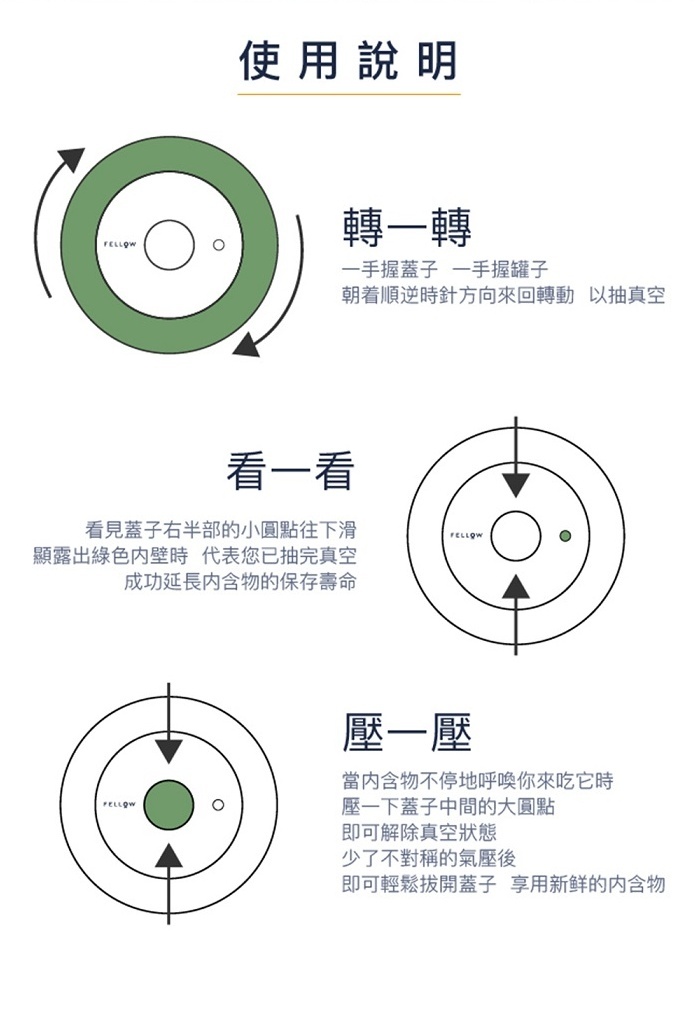 使用說明

FELLOW

轉一轉

一手握蓋子 一手握罐子
朝着順逆時針方向來回轉動 以抽真空

看一看

看見蓋子右半部的小圓點往下滑
顯露出綠色內壁時 代表您已抽完真空
成功延長內含物的保存壽命

FELLOW

FELLOW

壓一壓

當內含物不停地呼喚你來吃它時
壓一下蓋子中間的大圓點
即可解除真空狀態
少了不對稱的氣壓後
即可輕鬆拔開蓋子 享用新鮮的內含物