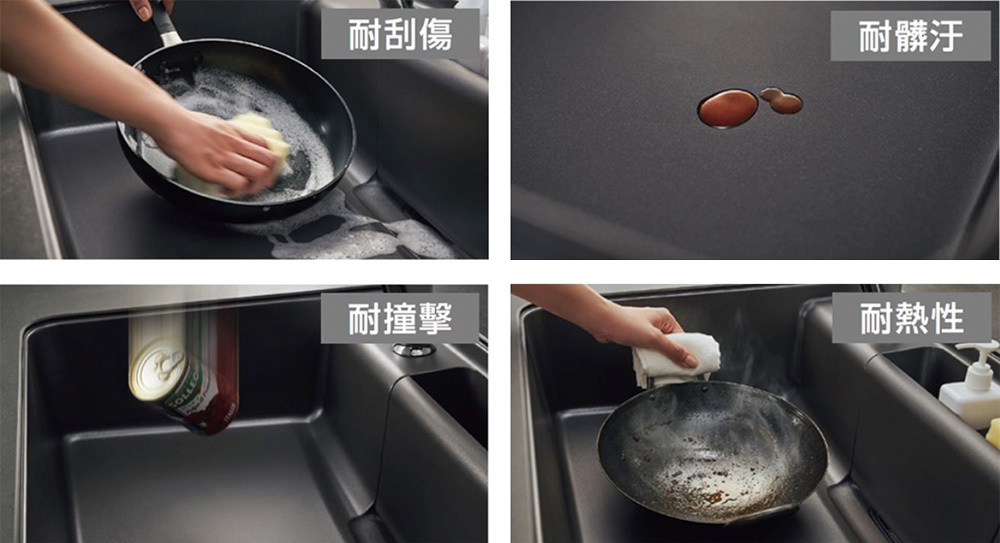 耐刮傷

耐髒汙

耐撞擊

耐熱性