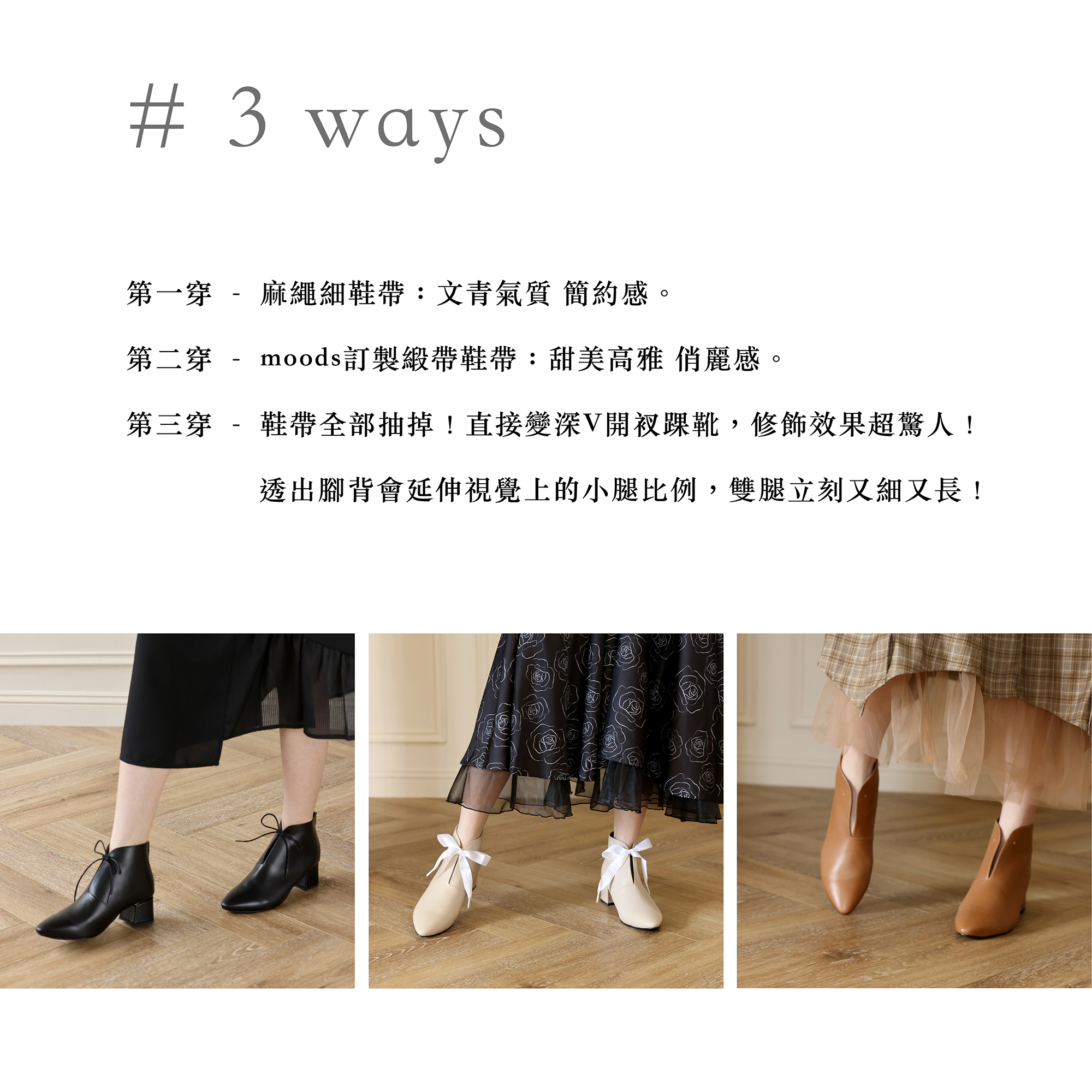 # 3 ways

第一穿 - 麻繩細鞋帶：文青氣質 簡約感。

第二穿 - moods訂製緞帶鞋帶：甜美高雅 俏麗感。

第三穿 - 鞋帶全部抽掉！直接變深V開衩踝靴，修飾效果超驚人！

透出腳背會延伸視覺上的小腿比例，雙腿立刻又細又長！