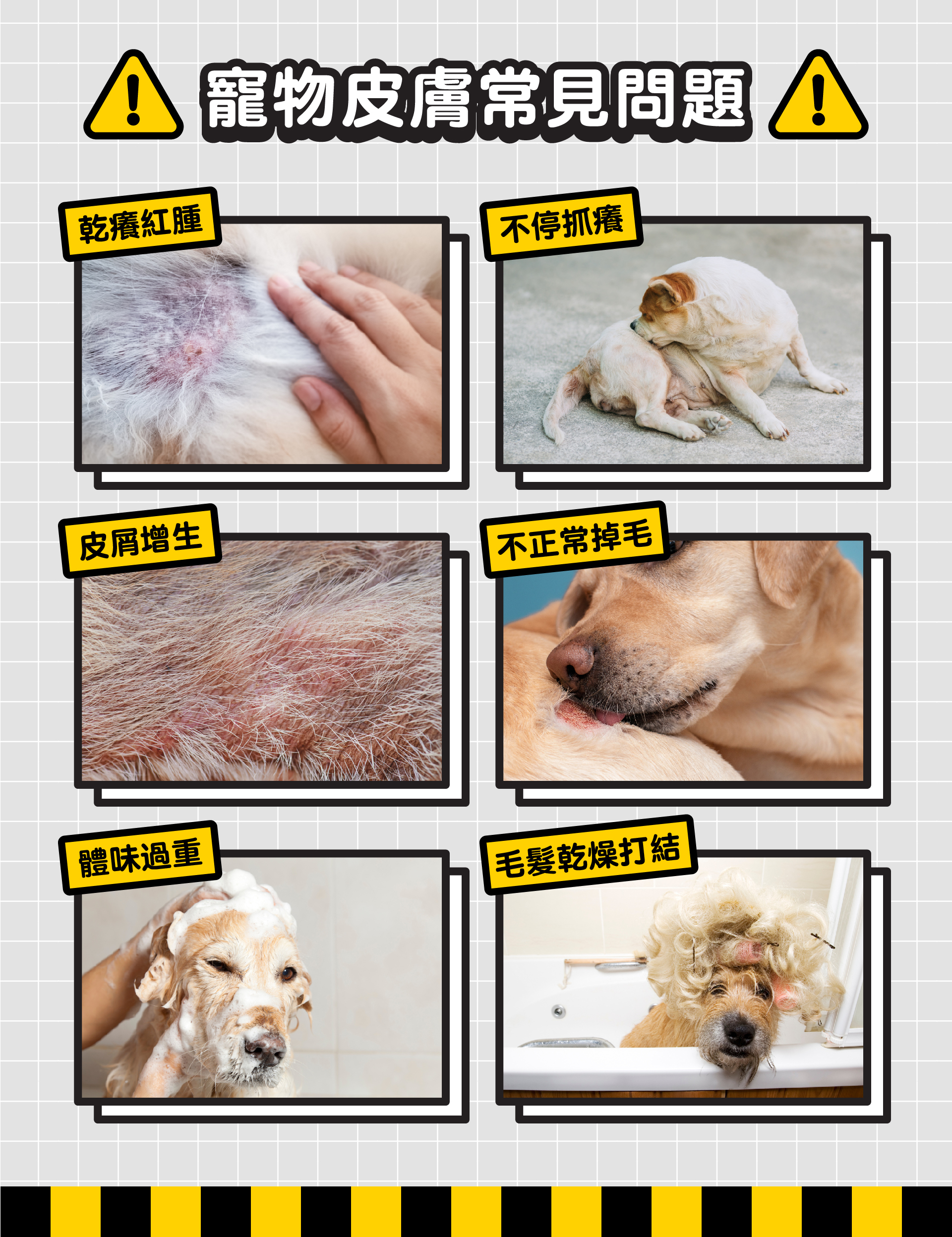 寵物皮膚常見問題

乾癢紅腫

不停抓癢

皮屑增生

不正常掉毛

體味過重

毛髮乾燥打結