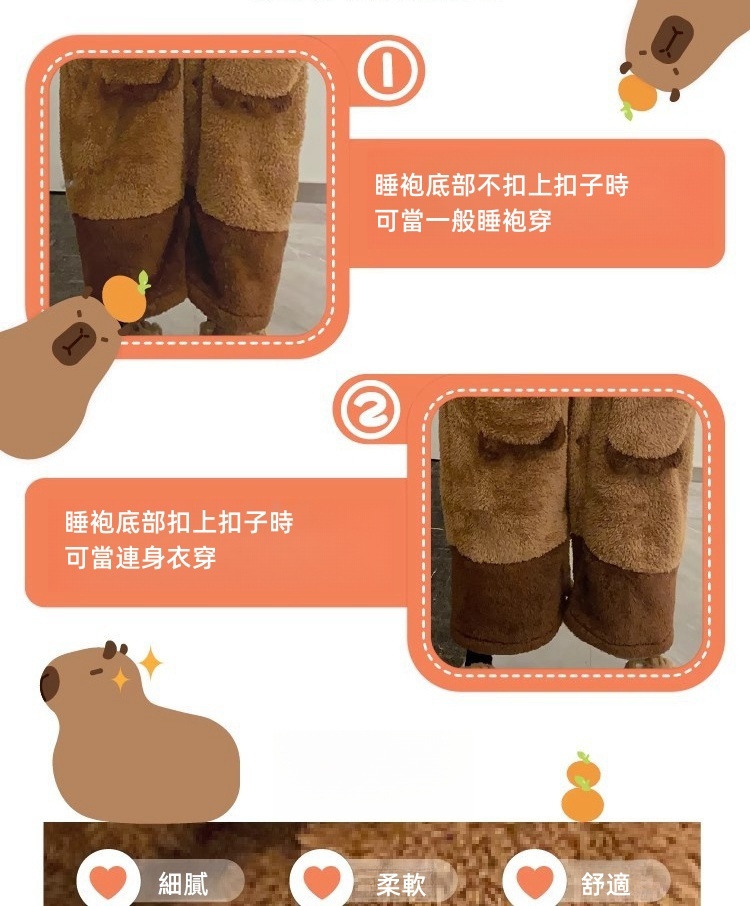 ①

睡袍底部不扣上扣子時
可當一般睡袍穿

②

睡袍底部扣上扣子時
可當連身衣穿

細膩 柔軟 舒適