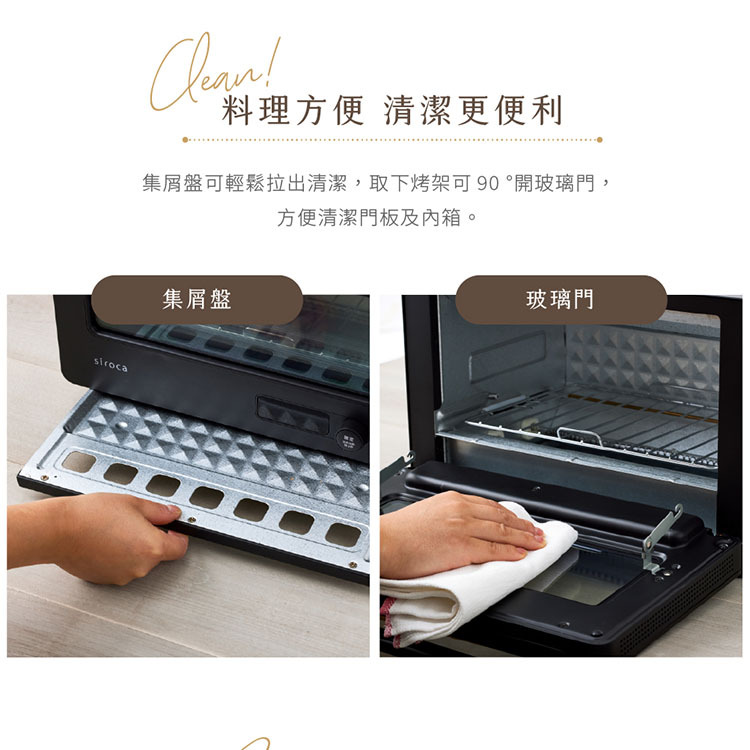 Clean!
料理方便 清潔更便利

集屑盤可輕鬆拉出清潔，取下烤架可 90 °開玻璃門，方便清潔門板及內箱。

集屑盤

siroca

玻璃門