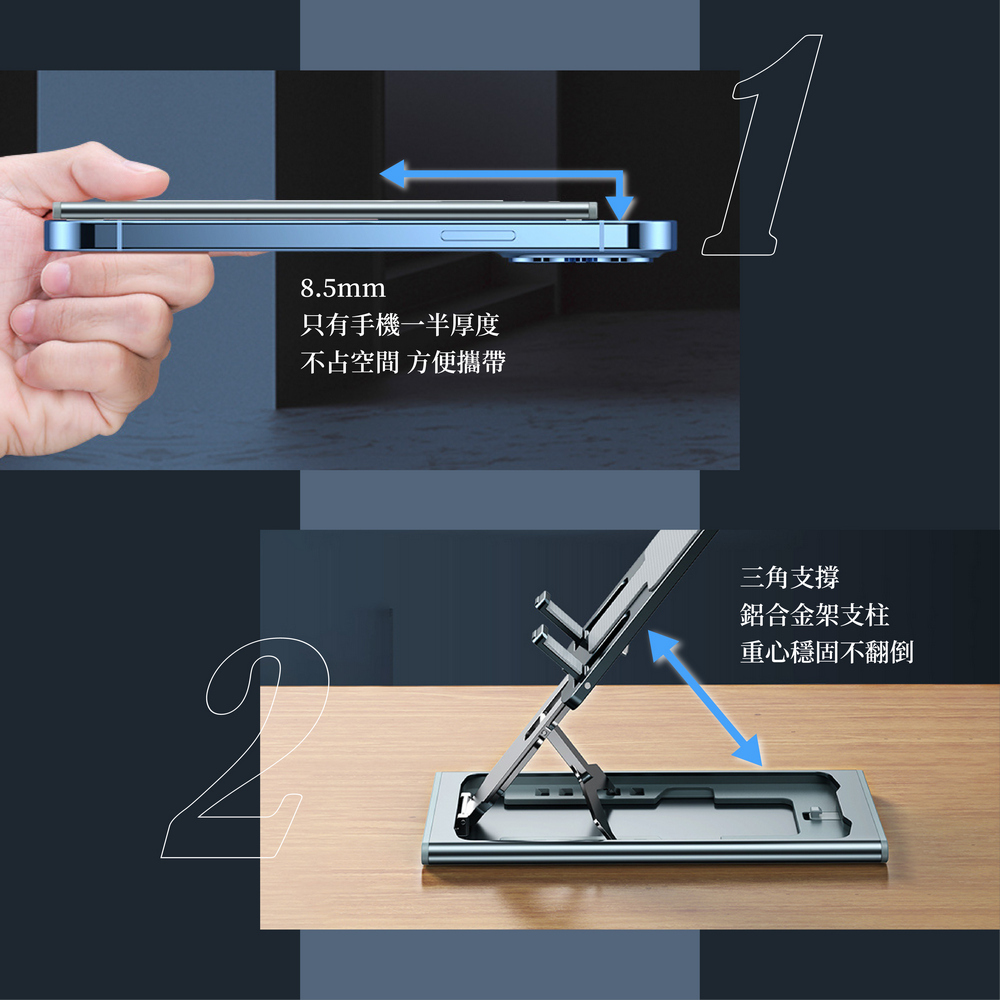 1

8.5mm
只有手機一半厚度
不占空間 方便攜帶

2

三角支撐
鋁合金架支柱
重心穩固不翻倒