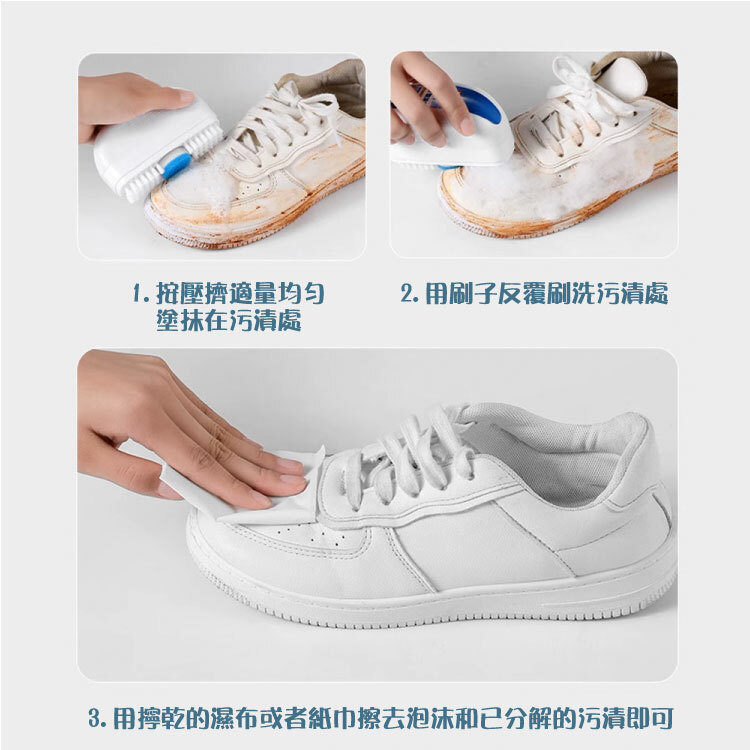 1. 按壓擠適量均勻塗抹在污漬處

2. 用刷子反覆刷洗污漬處

3. 用擰乾的濕布或者紙巾擦去泡沫和已分解的污漬即可