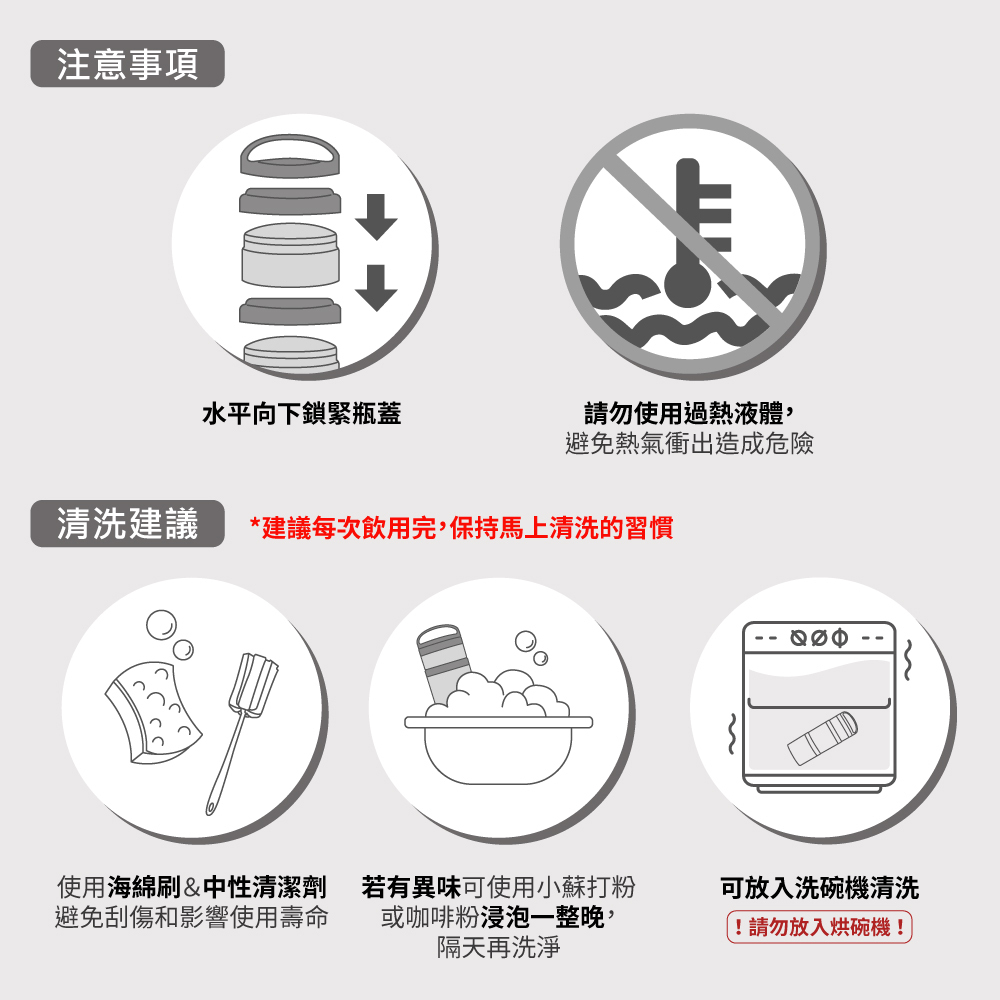 注意事項

水平向下鎖緊瓶蓋

請勿使用過熱液體，
避免熱氣衝出造成危險

清洗建議

*建議每次飲用完，保持馬上清洗的習慣

使用海綿刷&中性清潔劑
避免刮傷和影響使用壽命

若有異味可使用小蘇打粉
或咖啡粉浸泡一整晚，
隔天再洗淨

可放入洗碗機清洗
！請勿放入烘碗機！