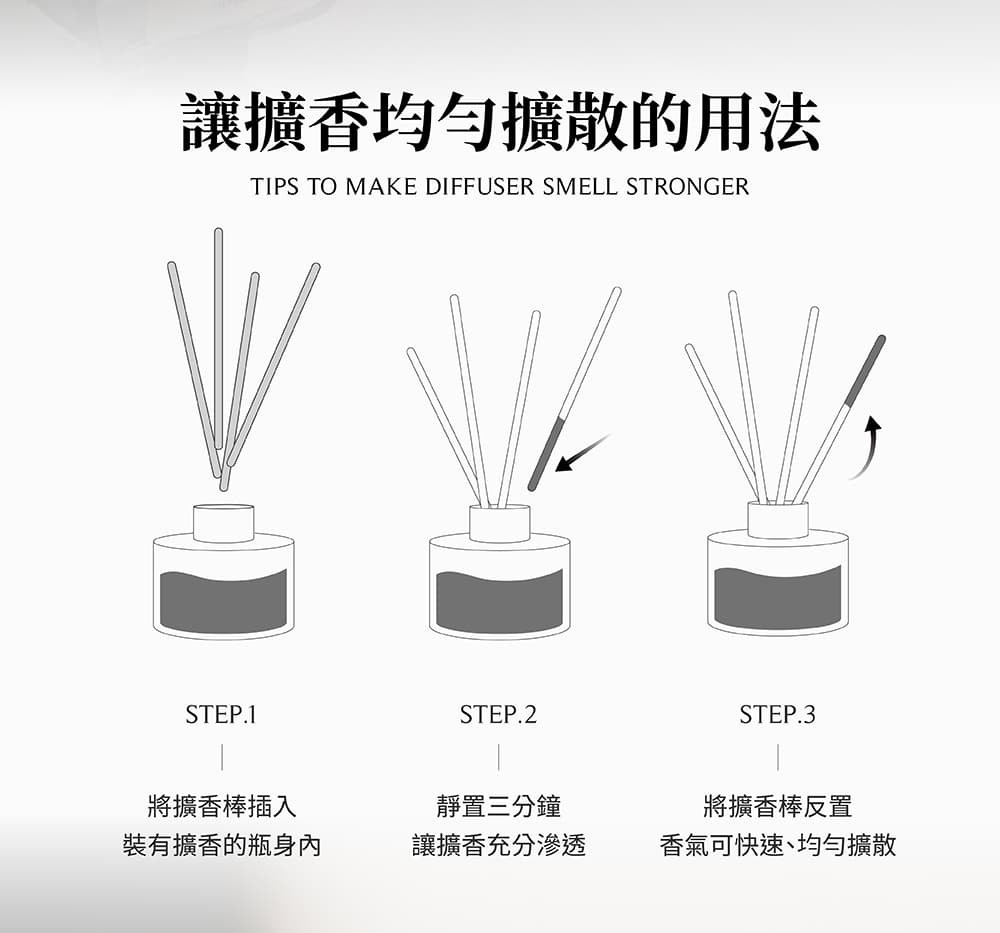 讓擴香均勻擴散的用法

TIPS TO MAKE DIFFUSER SMELL STRONGER

STEP.1

將擴香棒插入
裝有擴香的瓶身內

STEP.2

靜置三分鐘
讓擴香充分滲透

STEP.3

將擴香棒反置
香氣可快速、均勻擴散