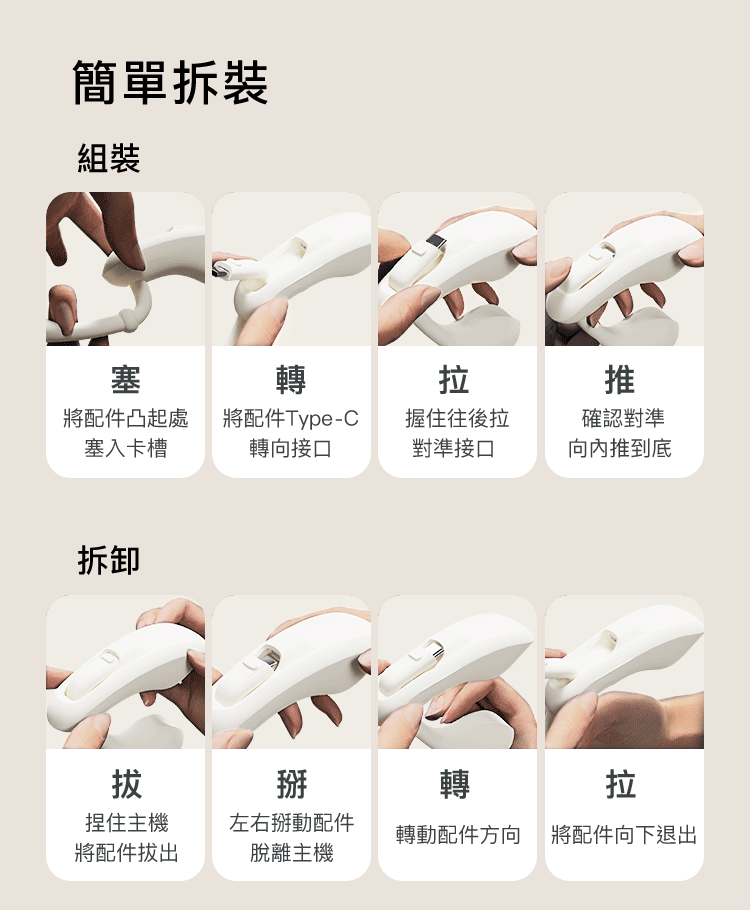 簡單拆裝

組裝

塞
將配件凸起處塞入卡槽

轉
將配件Type-C轉向接口

拉
握住往後拉對準接口

推
確認對準向內推到底

拆卸

拔
捏住主機將配件拔出

掰
左右掰動配件脫離主機

轉
轉動配件方向

拉
將配件向下退出