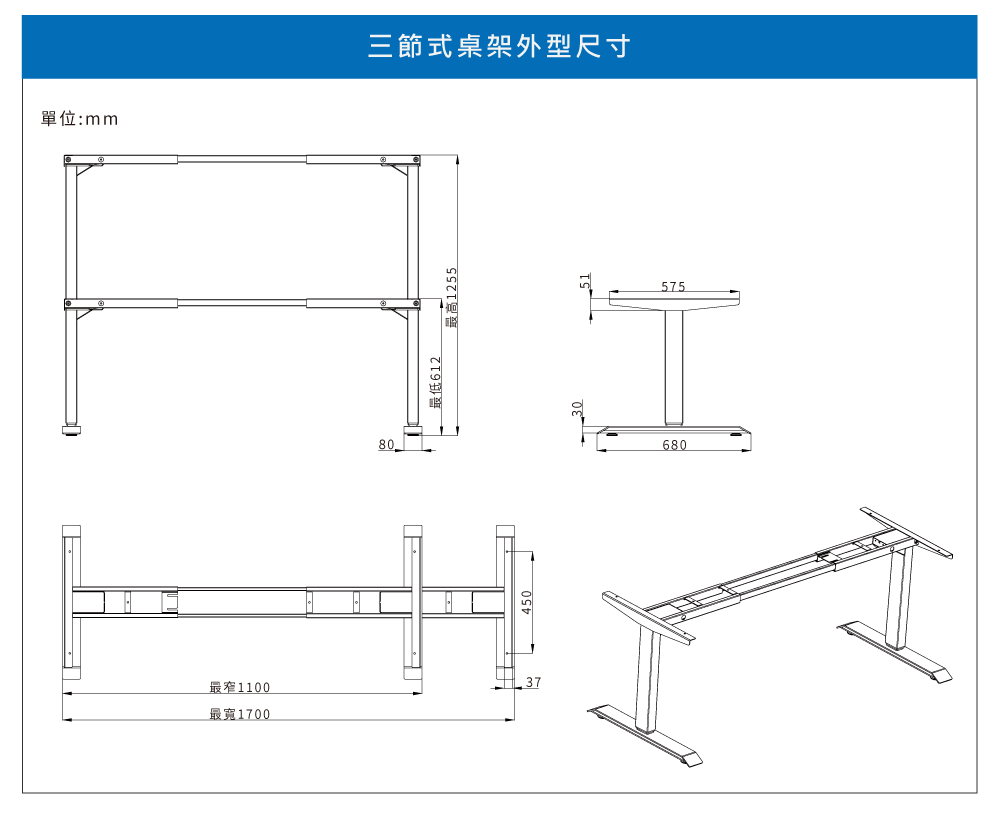 三節式桌架外型尺寸

單位:mm

最高1255

最低612

80

51

575

30

680

450

37

最窄1100

最寬1700