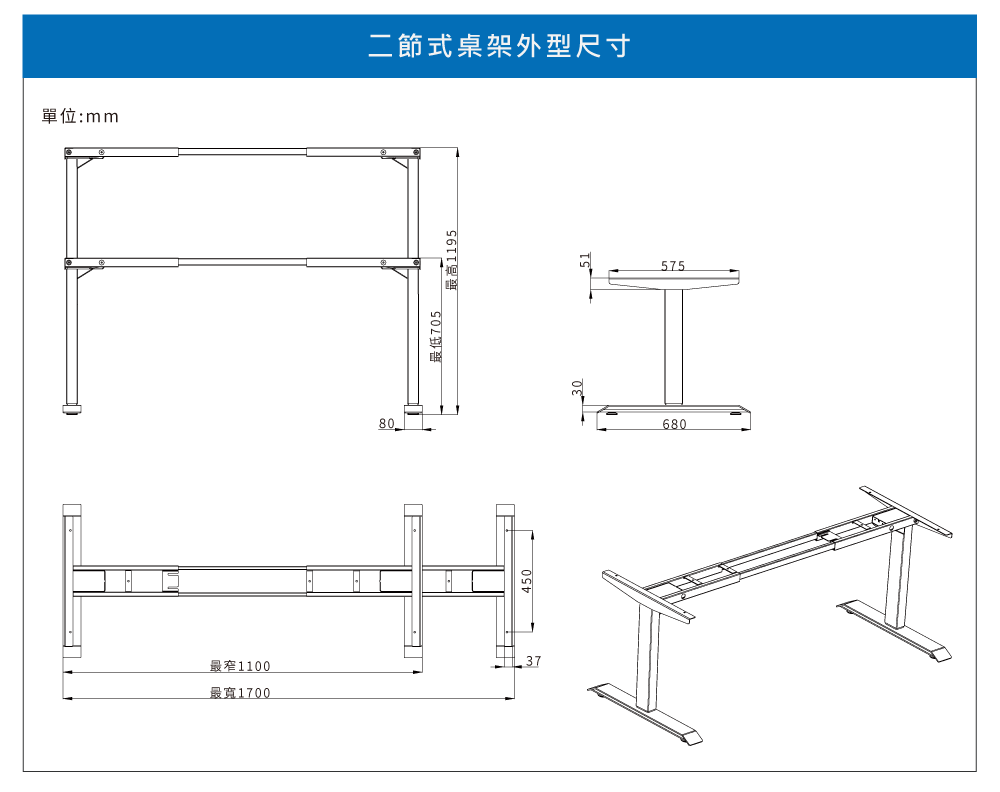 二節式桌架外型尺寸

單位:mm

最高1195

最低705

80

51

575

30

680

450

37

最窄1100

最寬1700