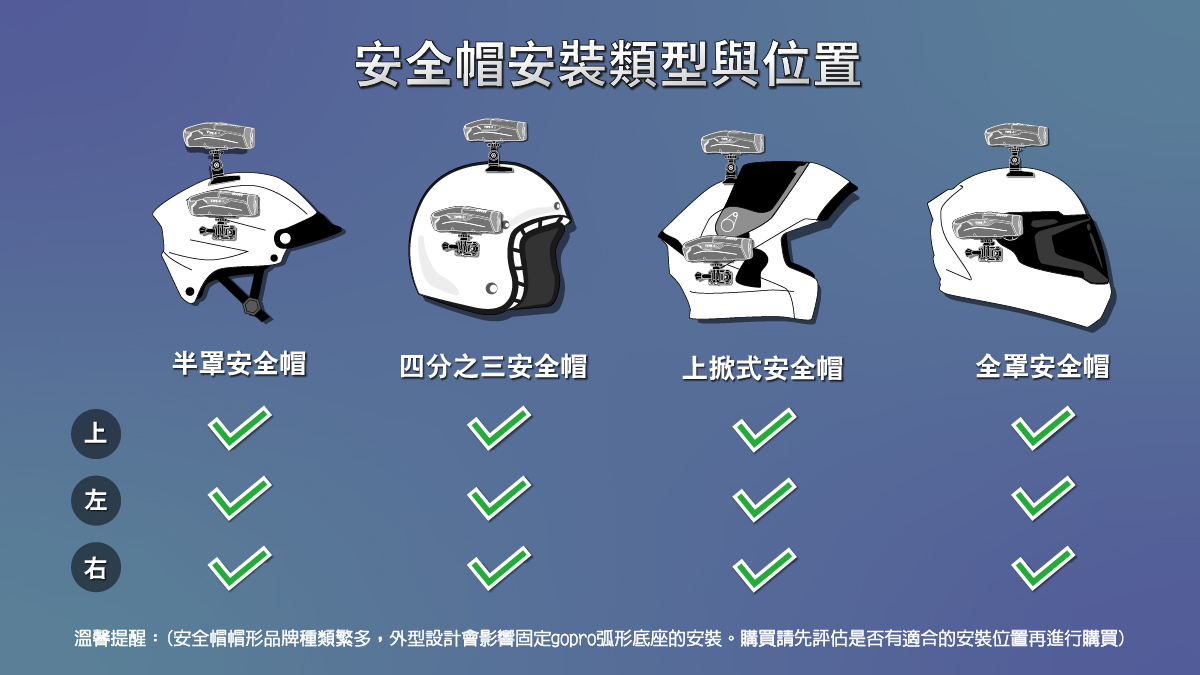 安全帽安裝類型與位置

| | 半罩安全帽 | 四分之三安全帽 | 上掀式安全帽 | 全罩安全帽 |
|---|---|---|---|---|
| 上 | ✓ | ✓ | ✓ | ✓ |
| 左 | ✓ | ✓ | ✓ | ✓ |
| 右 | ✓ | ✓ | ✓ | ✓ |

溫馨提醒：(安全帽帽形品牌種類繁多，外型設計會影響固定gopro弧形底座的安裝。購買請先評估是否有適合的安裝位置再進行購買)