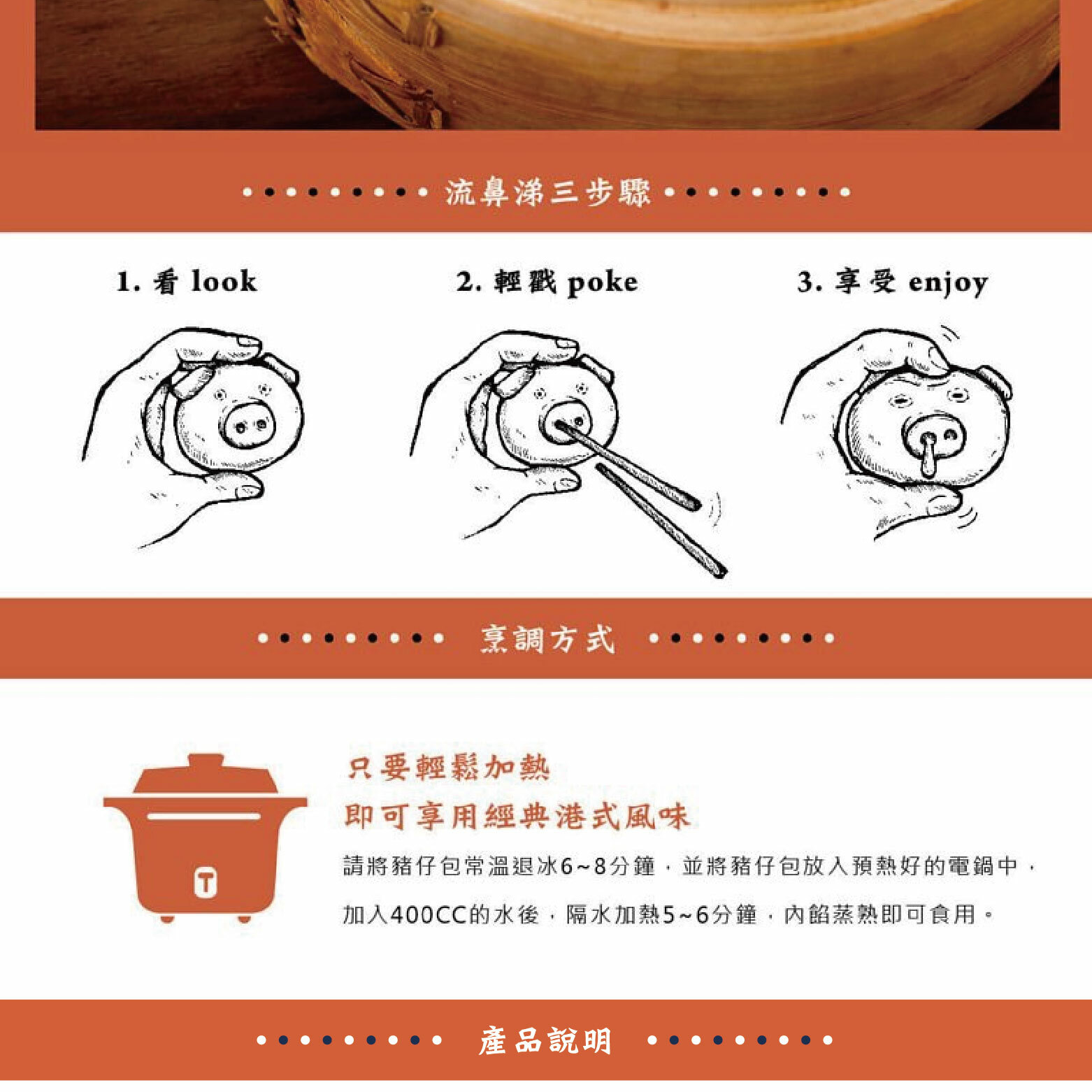 流鼻涕三步驟

1. 看 look

2. 輕戳 poke

3. 享受 enjoy

烹調方式

只要輕鬆加熱
即可享用經典港式風味

請將豬仔包常溫退冰6~8分鐘，並將豬仔包放入預熱好的電鍋中，加入400CC的水後，隔水加熱5~6分鐘，內餡蒸熟即可食用。

產品說明