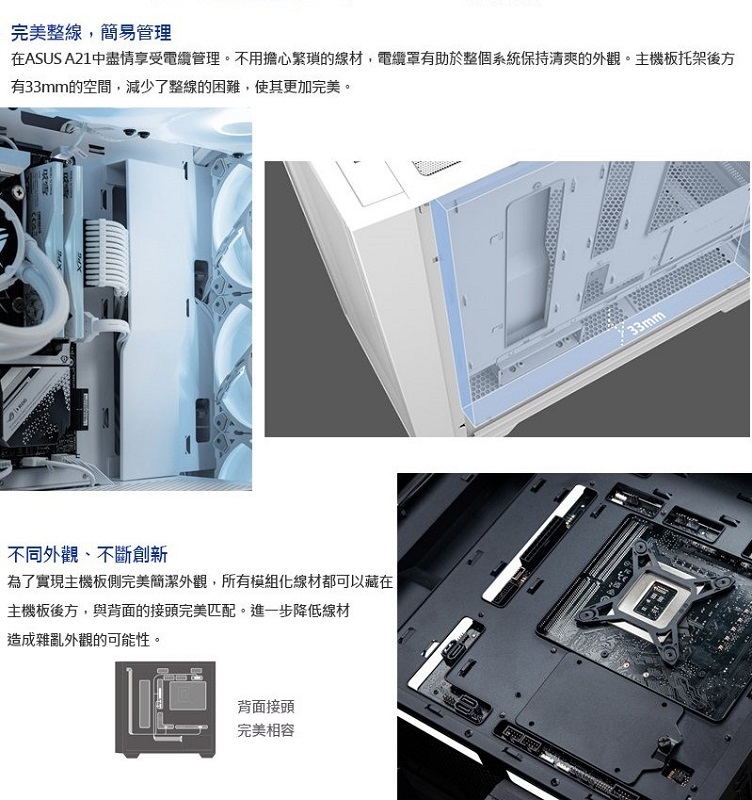 完美整線，簡易管理

在ASUS A21中盡情享受電纜管理。不用擔心繁瑣的線材，電纜罩有助於整個系統保持清爽的外觀。主機板托架後方有33mm的空間，減少了整線的困難，使其更加完美。

33mm

不同外觀、不斷創新

為了實現主機板側完美簡潔外觀，所有模組化線材都可以藏在主機板後方，與背面的接頭完美匹配。進一步降低線材造成雜亂外觀的可能性。

背面接頭
完美相容