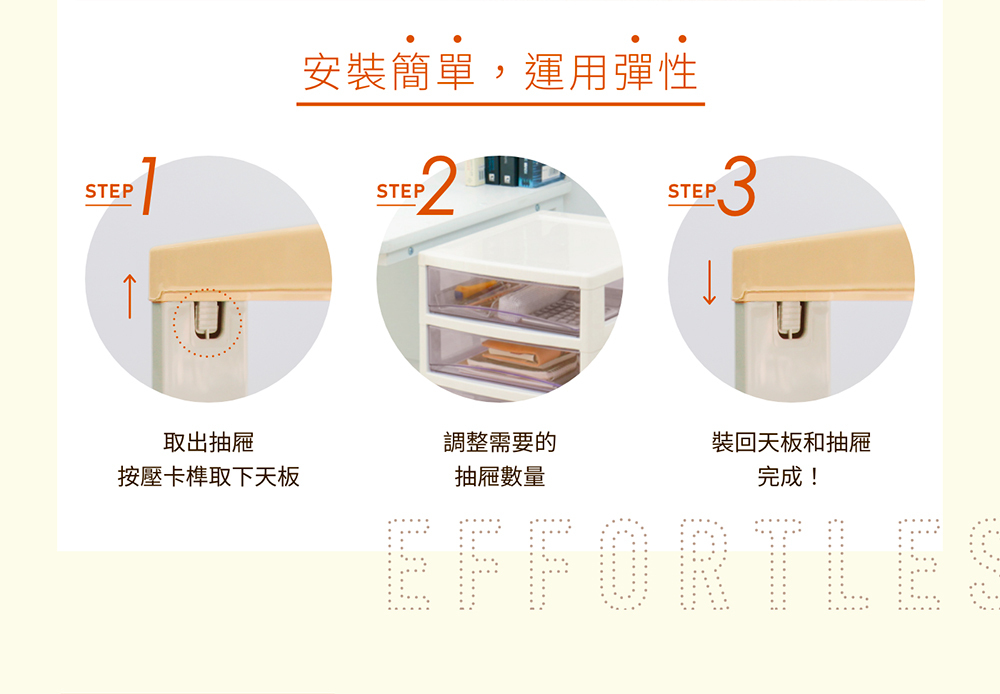 安裝簡單，運用彈性

STEP 1

取出抽屜
按壓卡榫取下天板

STEP 2

調整需要的
抽屜數量

STEP 3

裝回天板和抽屜
完成！

EFFORTLES