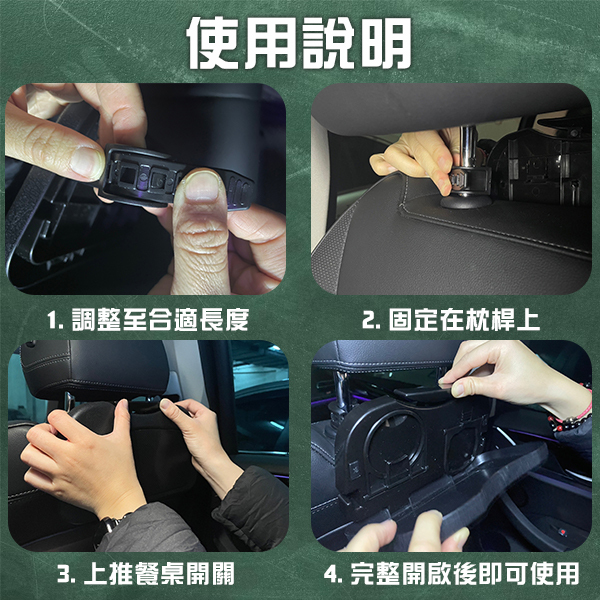 使用說明

1. 調整至合適長度

2. 固定在枕桿上

3. 上推餐桌開關

4. 完整開啟後即可使用