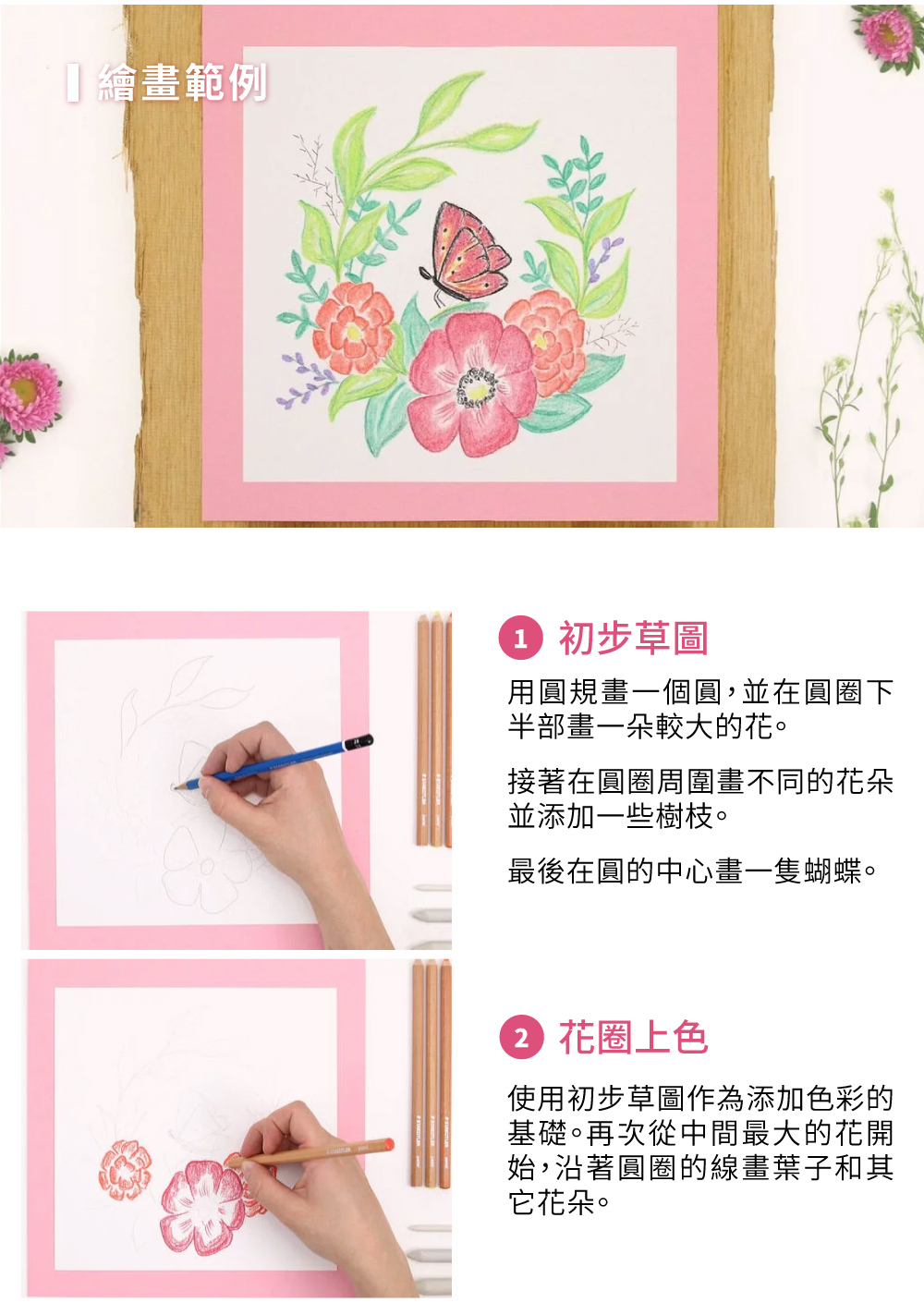 繪畫範例

1 初步草圖

用圓規畫一個圓，並在圓圈下半部畫一朵較大的花。

接著在圓圈周圍畫不同的花朵並添加一些樹枝。

最後在圓的中心畫一隻蝴蝶。

2 花圈上色

使用初步草圖作為添加色彩的基礎。再次從中間最大的花開始，沿著圓圈的線畫葉子和其它花朵。