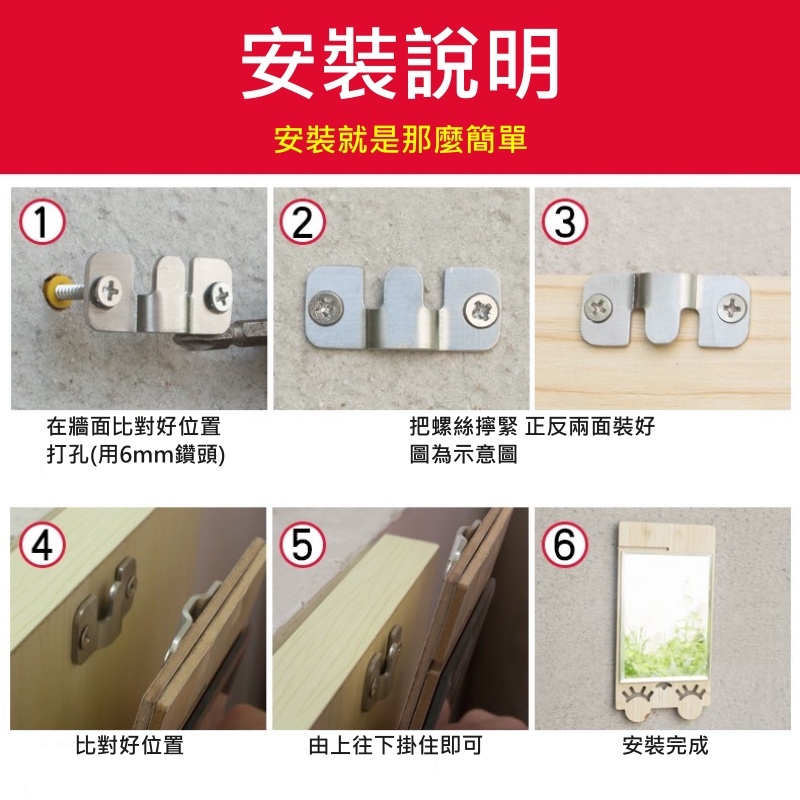 安裝說明

安裝就是那麼簡單

1

2

3

在牆面比對好位置
打孔(用6mm鑽頭)

把螺絲擰緊 正反兩面裝好
圖為示意圖

4

5

6

比對好位置

由上往下掛住即可

安裝完成