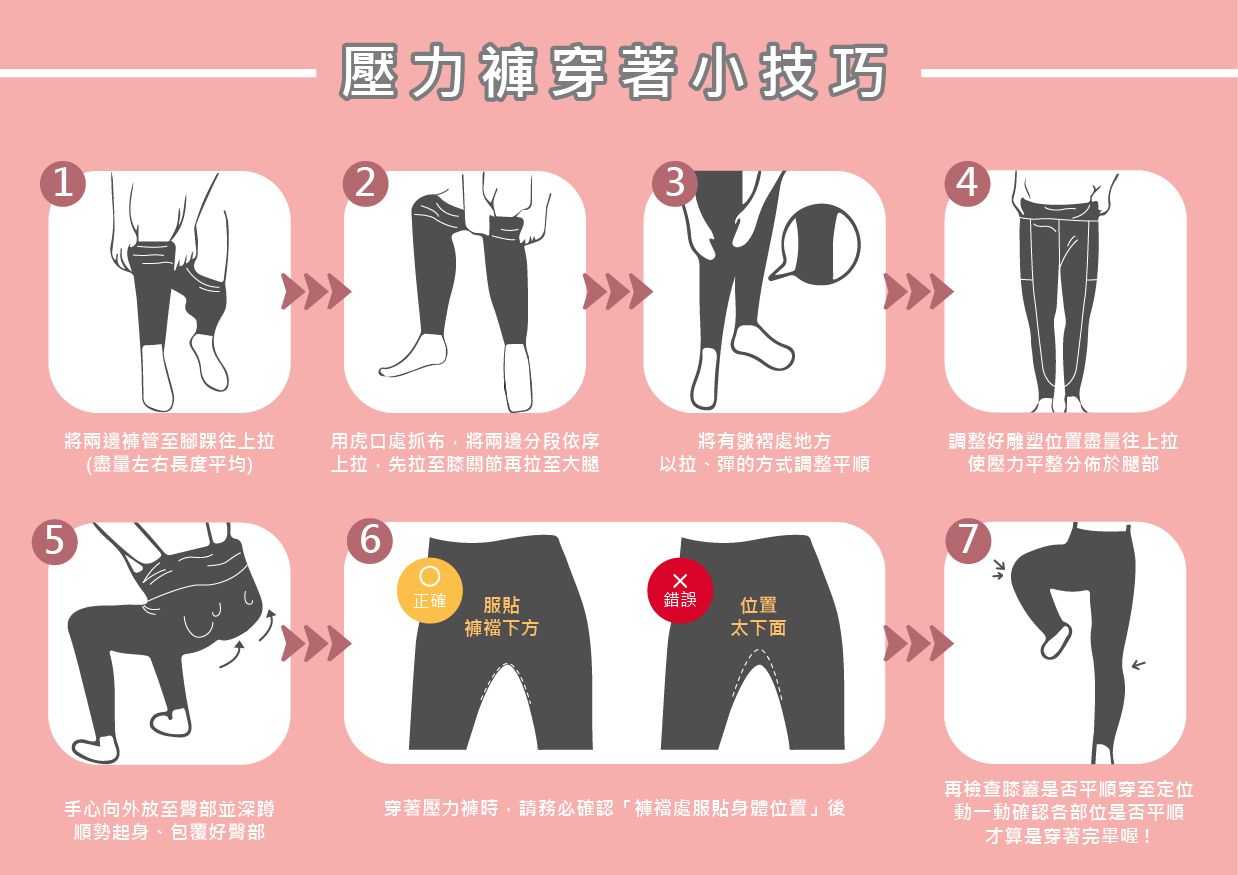 壓力褲穿著小技巧

1

將兩邊褲管至腳踝往上拉
(盡量左右長度平均)

2

用虎口處抓布，將兩邊分段依序上拉，先拉至膝關節再拉至大腿

3

將有皺褶處地方
以拉、彈的方式調整平順

4

調整好雕塑位置盡量往上拉
使壓力平整分佈於腿部

5

手心向外放至臀部並深蹲
順勢起身、包覆好臀部

6

○
正確

服貼
褲襠下方

×
錯誤

位置
太下面

穿著壓力褲時，請務必確認「褲襠處服貼身體位置」後

7

再檢查膝蓋是否平順穿至定位
動一動確認各部位是否平順
才算是穿著完畢喔！