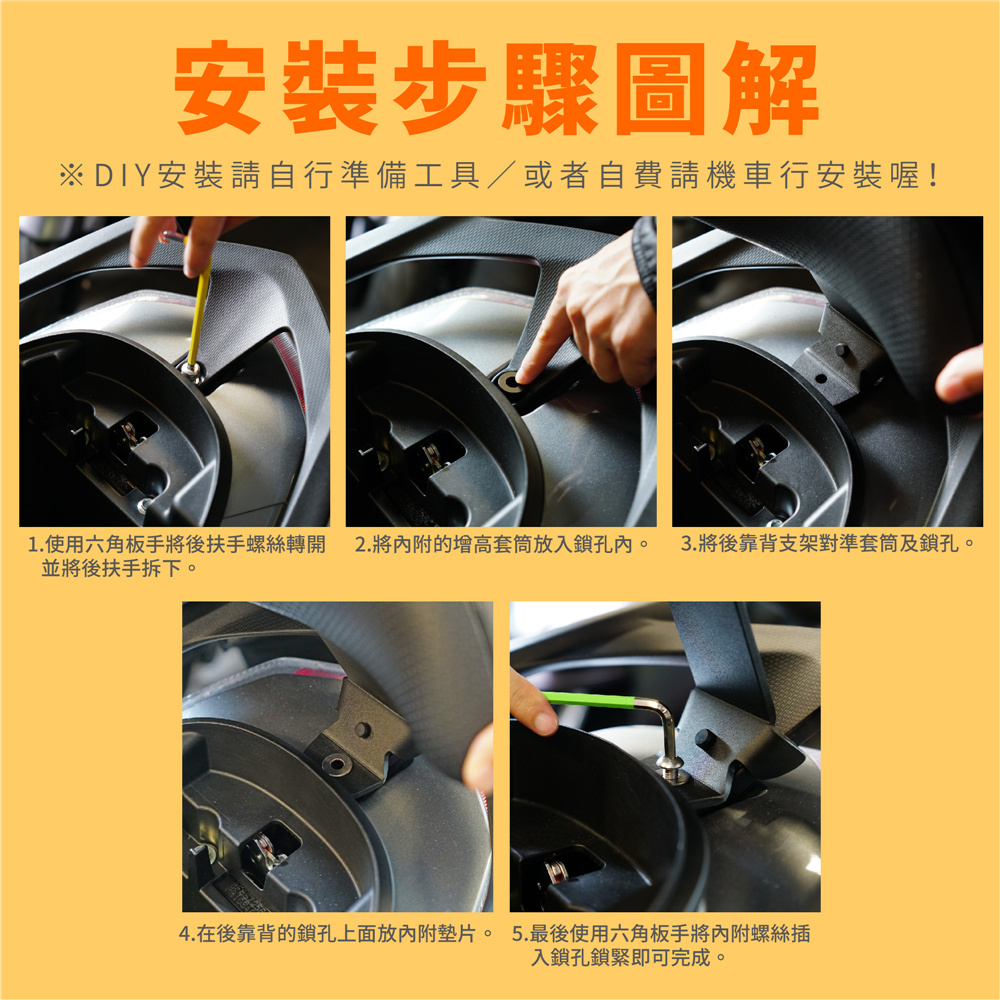 安裝步驟圖解

※DIY安裝請自行準備工具／或者自費請機車行安裝喔！

1.使用六角板手將後扶手螺絲轉開並將後扶手拆下。

2.將內附的增高套筒放入鎖孔內。

3.將後靠背支架對準套筒及鎖孔。

4.在後靠背的鎖孔上面放內附墊片。

5.最後使用六角板手將內附螺絲插入鎖孔鎖緊即可完成。