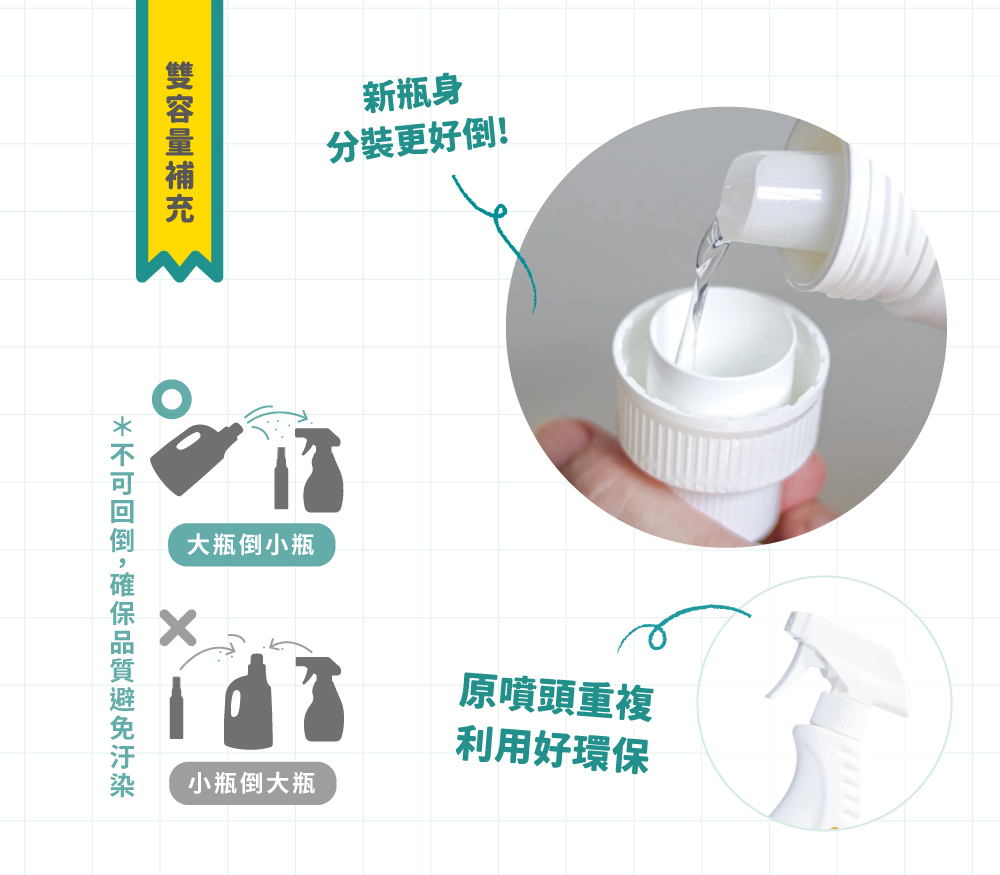 雙容量補充

新瓶身
分裝更好倒!

*不可回倒,確保品質避免汙染

大瓶倒小瓶

小瓶倒大瓶

原噴頭重複
利用好環保