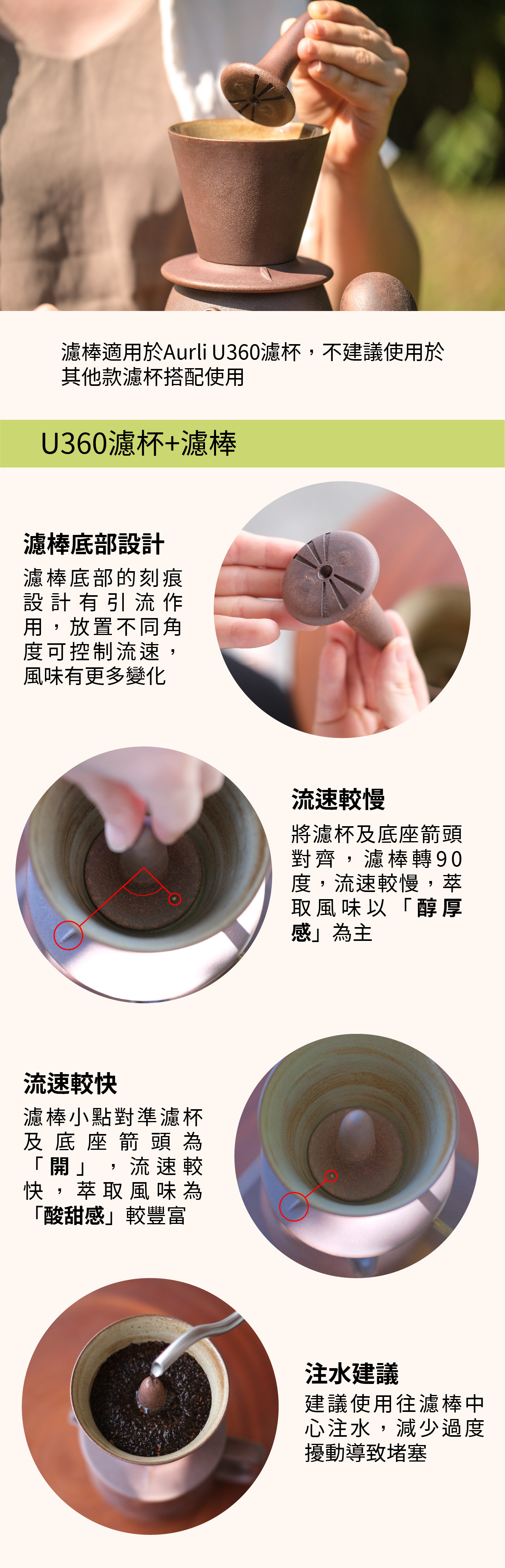 濾棒適用於Aurli U360濾杯，不建議使用於其他款濾杯搭配使用

U360濾杯+濾棒

濾棒底部設計

濾棒底部的刻痕設計有引流作用，放置不同角度可控制流速，風味有更多變化

流速較慢

將濾杯及底座箭頭對齊，濾棒轉90度，流速較慢，萃取風味以「醇厚感」為主

流速較快

濾棒小點對準濾杯及底座箭頭為「開」，流速較快，萃取風味為「酸甜感」較豐富

注水建議

建議使用往濾棒中心注水，減少過度擾動導致堵塞