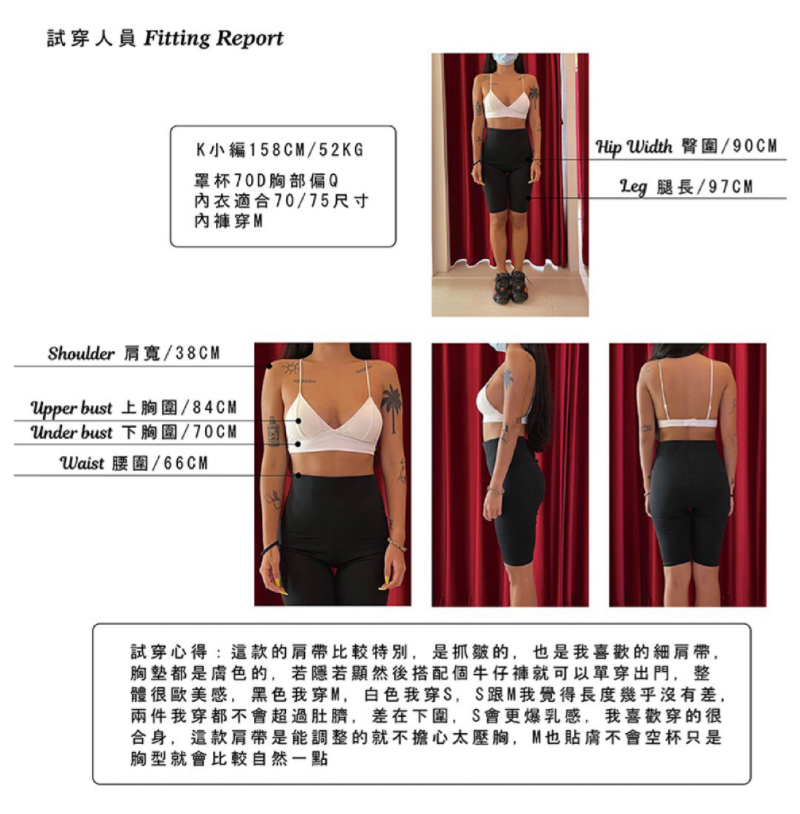 試穿人員 Fitting Report

K小編158CM/52KG

罩杯70D胸部偏Q
內衣適合70/75尺寸
內褲穿M

Hip Width 臀圍/90CM

Leg 腿長/97CM

Shoulder 肩寬/38CM

Upper bust 上胸圍/84CM

Under bust 下胸圍/70CM

Waist 腰圍/66CM

試穿心得：這款的肩帶比較特別，是抓皺的，也是我喜歡的細肩帶，胸墊都是膚色的，若隱若顯然後搭配個牛仔褲就可以單穿出門，整體很歐美感，黑色我穿M，白色我穿S，S跟M我覺得長度幾乎沒有差，兩件我穿都不會超過肚臍，差在下圍，S會更爆乳感，我喜歡穿的很合身，這款肩帶是能調整的就不擔心太壓胸，M也貼膚不會空杯只是胸型就會比較自然一點