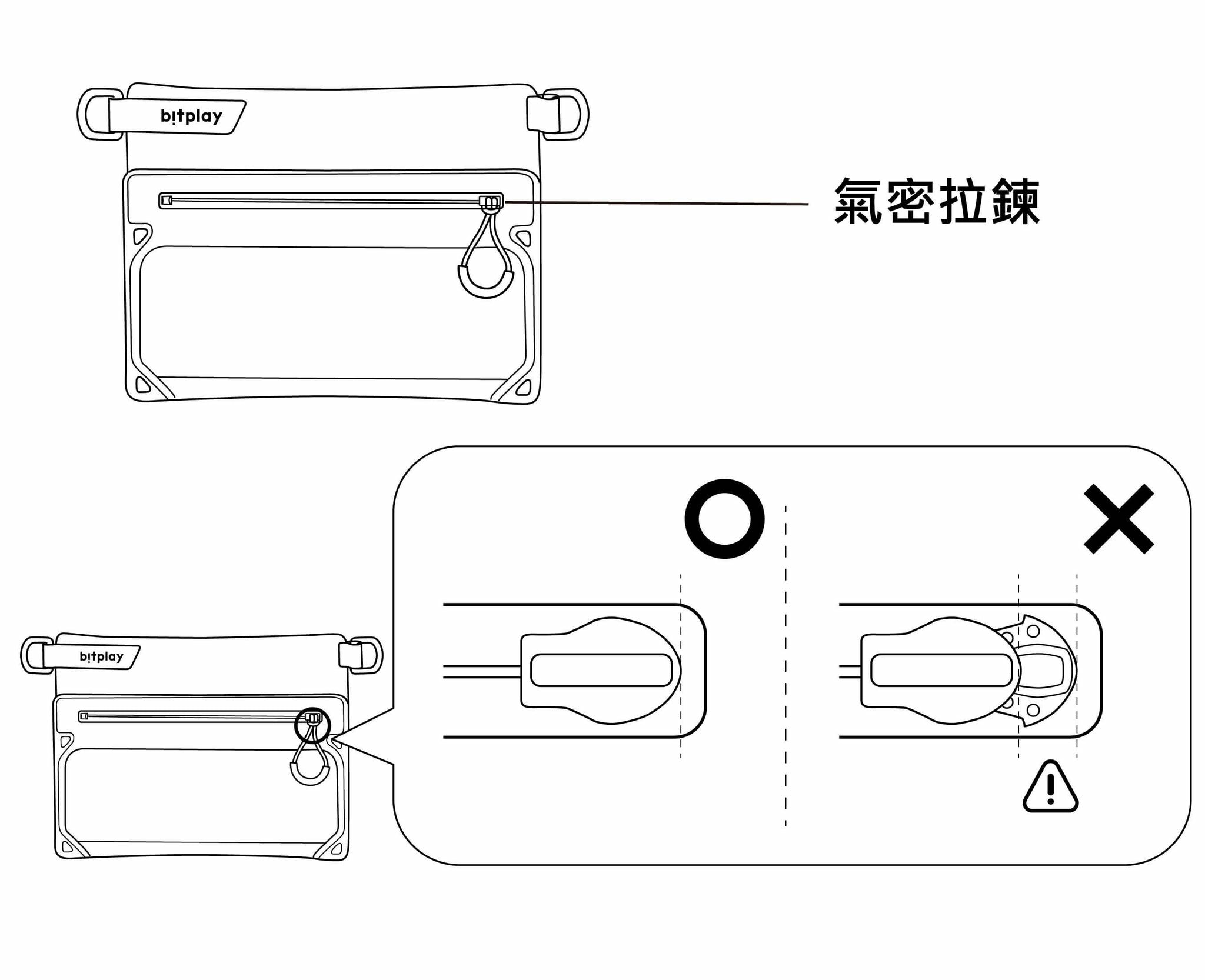 bitplay

氣密拉鍊

bitplay

O

X