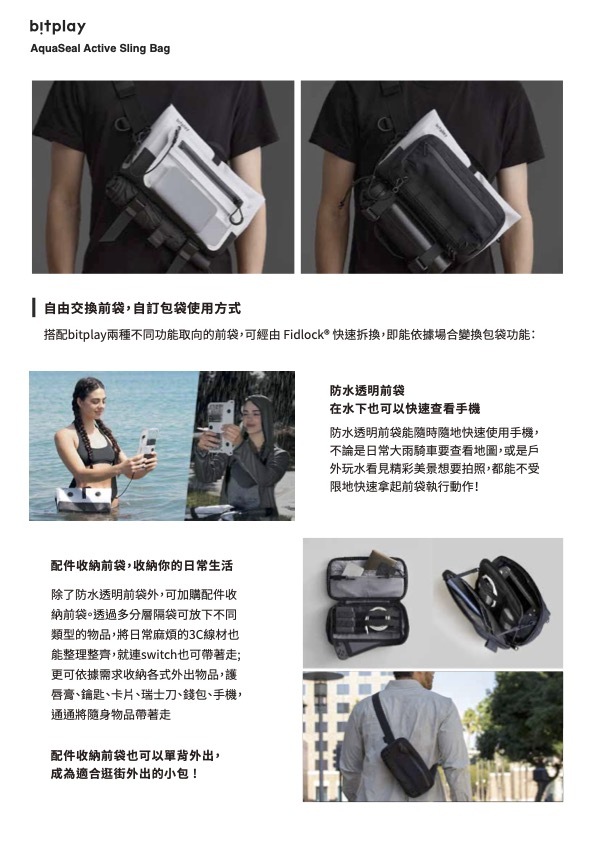 bitplay
AquaSeal Active Sling Bag

自由交換前袋，自訂包袋使用方式
搭配bitplay兩種不同功能取向的前袋，可經由 Fidlock® 快速拆換，即能依據場合變換包袋功能：

防水透明前袋
在水下也可以快速查看手機
防水透明前袋能隨時隨地快速使用手機，不論是日常大雨騎車要查看地圖，或是戶外玩水看見精彩美景想要拍照，都能不受限地快速拿起前袋執行動作！

配件收納前袋，收納你的日常生活
除了防水透明前袋外，可加購配件收納前袋。透過多分層隔袋可放下不同類型的物品，將日常麻煩的3C線材也能整理整齊，就連switch也可帶著走；更可依據需求收納各式外出物品，護唇膏、鑰匙、卡片、瑞士刀、錢包、手機，通通將隨身物品帶著走

配件收納前袋也可以單背外出，
成為適合逛街外出的小包！