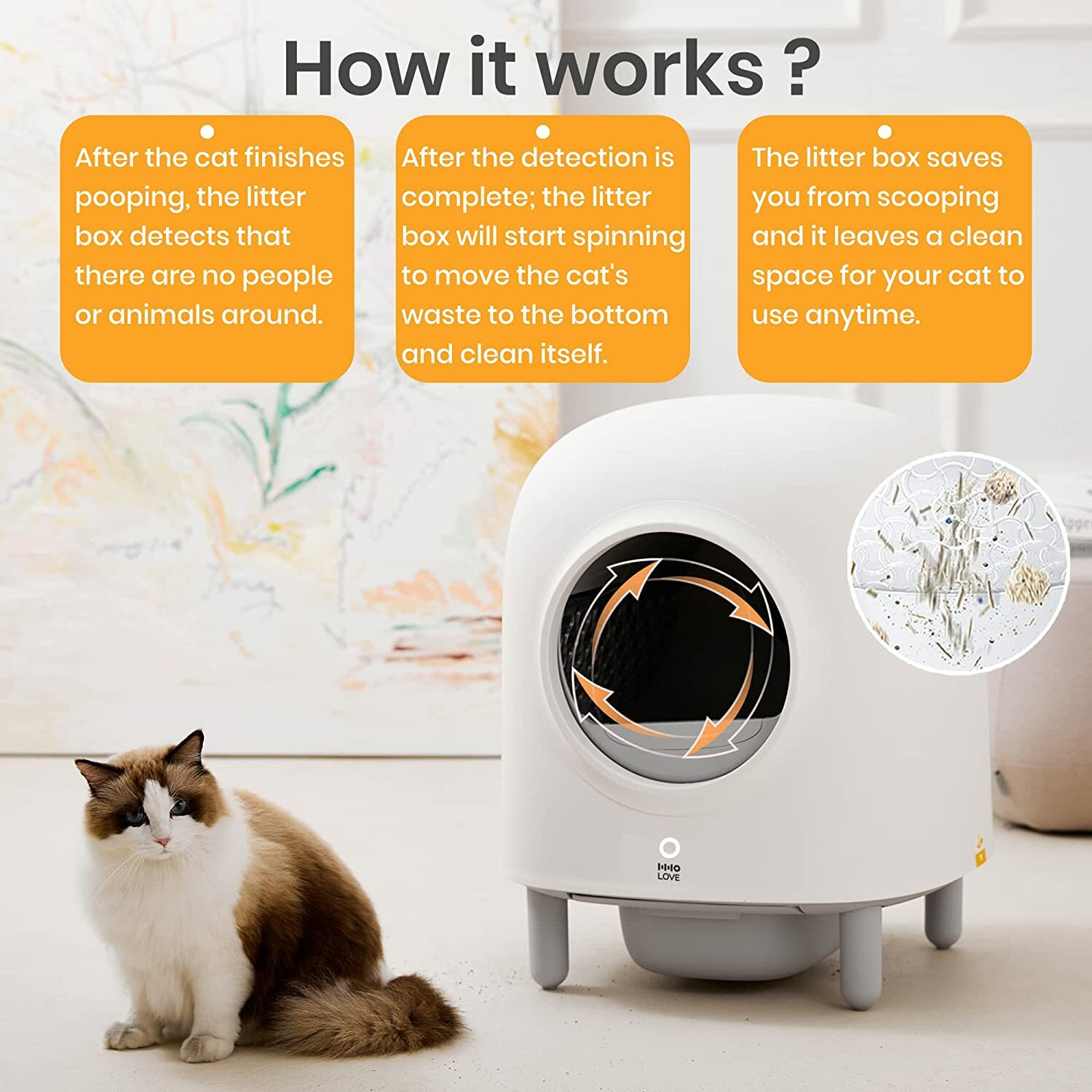 How it works ?

After the cat finishes pooping, the litter box detects that there are no people or animals around.

After the detection is complete; the litter box will start spinning to move the cat's waste to the bottom and clean itself.

The litter box saves you from scooping and it leaves a clean space for your cat to use anytime.

LOVE