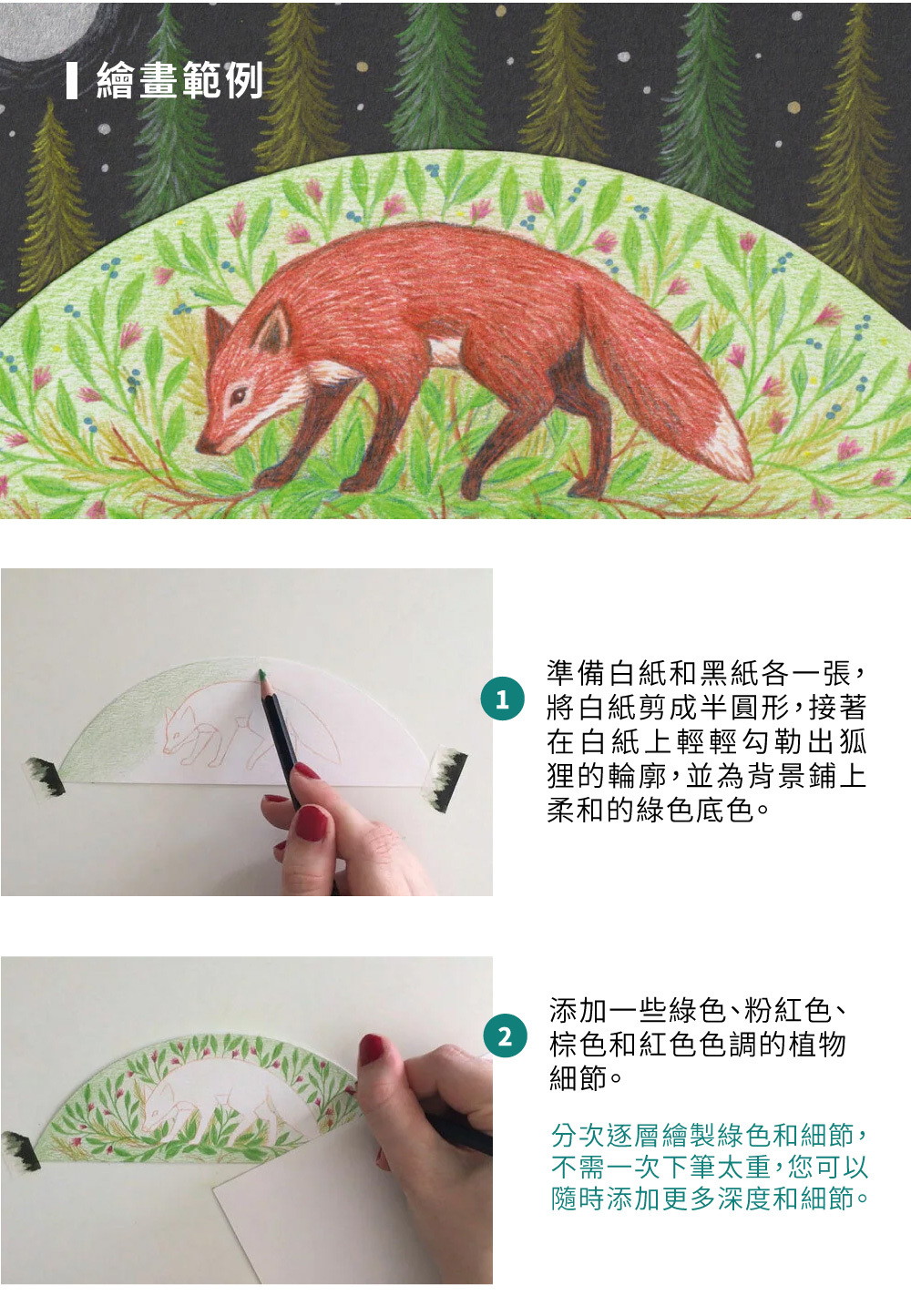 繪畫範例

1

準備白紙和黑紙各一張，將白紙剪成半圓形，接著在白紙上輕輕勾勒出狐狸的輪廓，並為背景鋪上柔和的綠色底色。

2

添加一些綠色、粉紅色、棕色和紅色色調的植物細節。

分次逐層繪製綠色和細節，不需一次下筆太重，您可以隨時添加更多深度和細節。