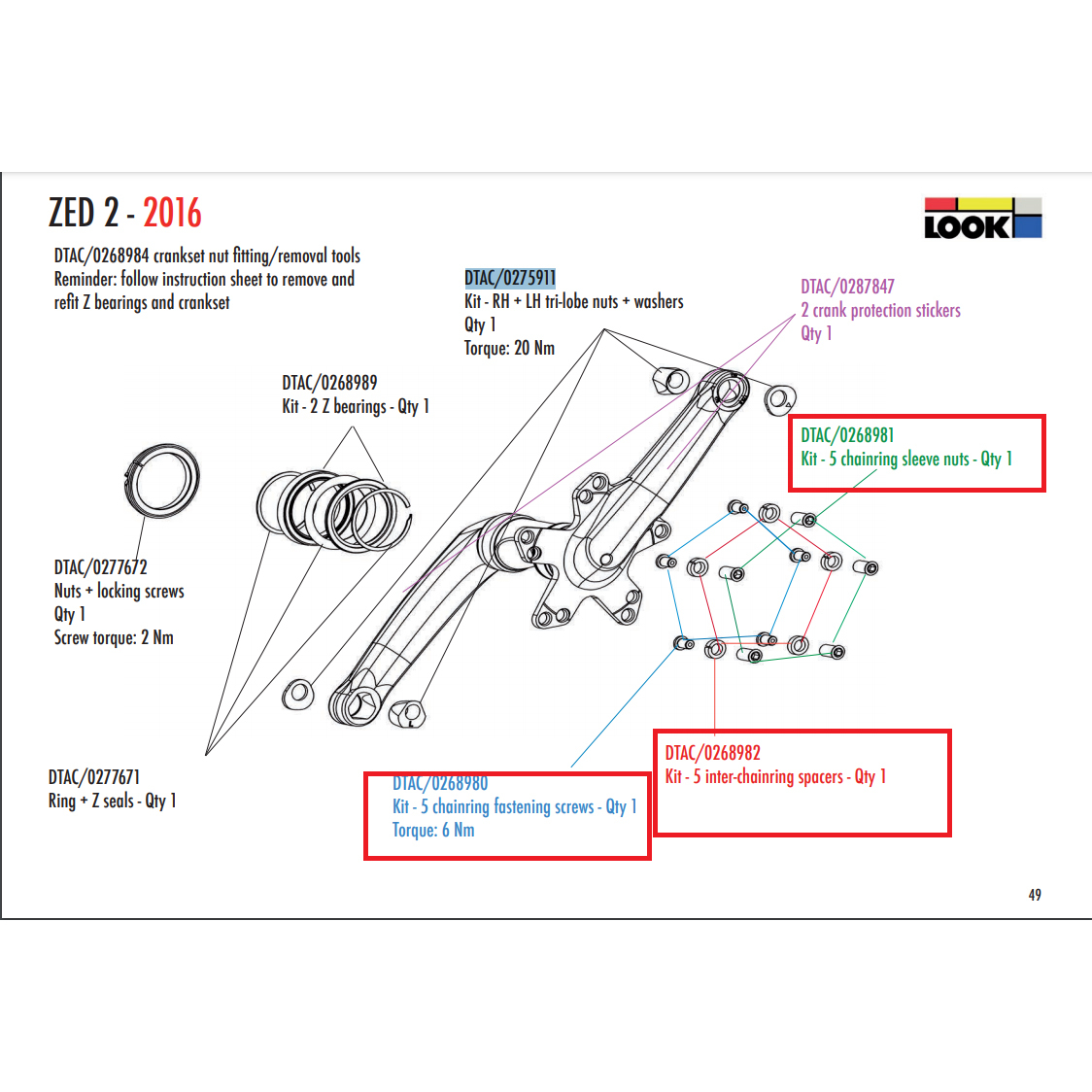 ZED 2 - 2016

LOOK

DTAC/0268984 crankset nut fitting/removal tools
Reminder: follow instruction sheet to remove and refit Z bearings and crankset

DTAC/0275911
Kit - RH + LH tri-lobe nuts + washers
Qty 1
Torque: 20 Nm

DTAC/0287847
2 crank protection stickers
Qty 1

DTAC/0268989
Kit - 2 Z bearings - Qty 1

DTAC/0268981
Kit - 5 chainring sleeve nuts - Qty 1

DTAC/0277672
Nuts + locking screws
Qty 1
Screw torque: 2 Nm

DTAC/0277671
Ring + Z seals - Qty 1

DTAC/0268980
Kit - 5 chainring fastening screws - Qty 1
Torque: 6 Nm

DTAC/0268982
Kit - 5 inter-chainring spacers - Qty 1

49