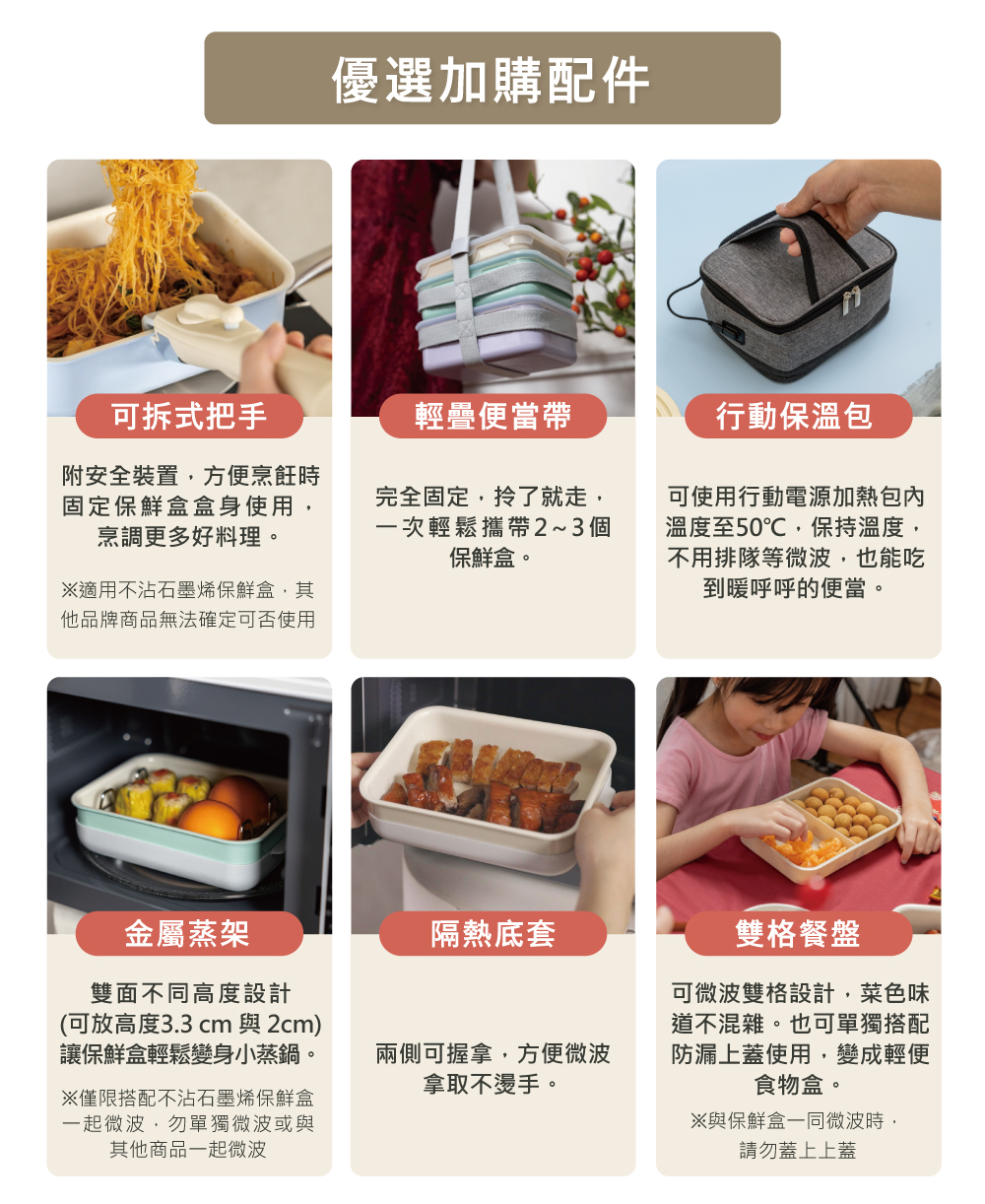 優選加購配件

可拆式把手

附安全裝置，方便烹飪時固定保鮮盒盒身使用，烹調更多好料理。

※適用不沾石墨烯保鮮盒，其他品牌商品無法確定可否使用

輕疊便當帶

完全固定，拎了就走，一次輕鬆攜帶2~3個保鮮盒。

行動保溫包

可使用行動電源加熱包內溫度至50℃，保持溫度，不用排隊等微波，也能吃到暖呼呼的便當。

金屬蒸架

雙面不同高度設計
(可放高度3.3 cm 與 2cm)
讓保鮮盒輕鬆變身小蒸鍋。

※僅限搭配不沾石墨烯保鮮盒一起微波，勿單獨微波或與其他商品一起微波

隔熱底套

兩側可握拿，方便微波拿取不燙手。

雙格餐盤

可微波雙格設計，菜色味道不混雜。也可單獨搭配防漏上蓋使用，變成輕便食物盒。

※與保鮮盒一同微波時，請勿蓋上上蓋