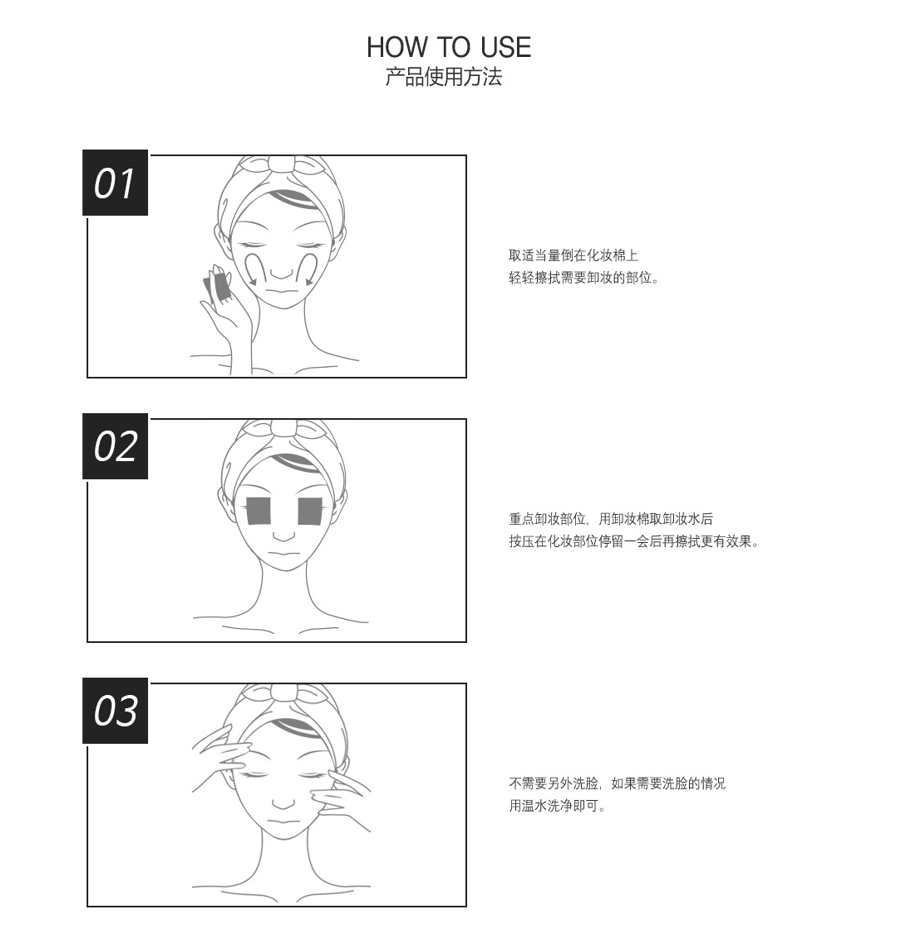 HOW TO USE
产品使用方法

01

取适当量倒在化妆棉上
轻轻擦拭需要卸妆的部位。

02

重点卸妆部位，用卸妆棉取卸妆水后
按压在化妆部位停留一会后再擦拭更有效果。

03

不需要另外洗脸，如果需要洗脸的情况
用温水洗净即可。