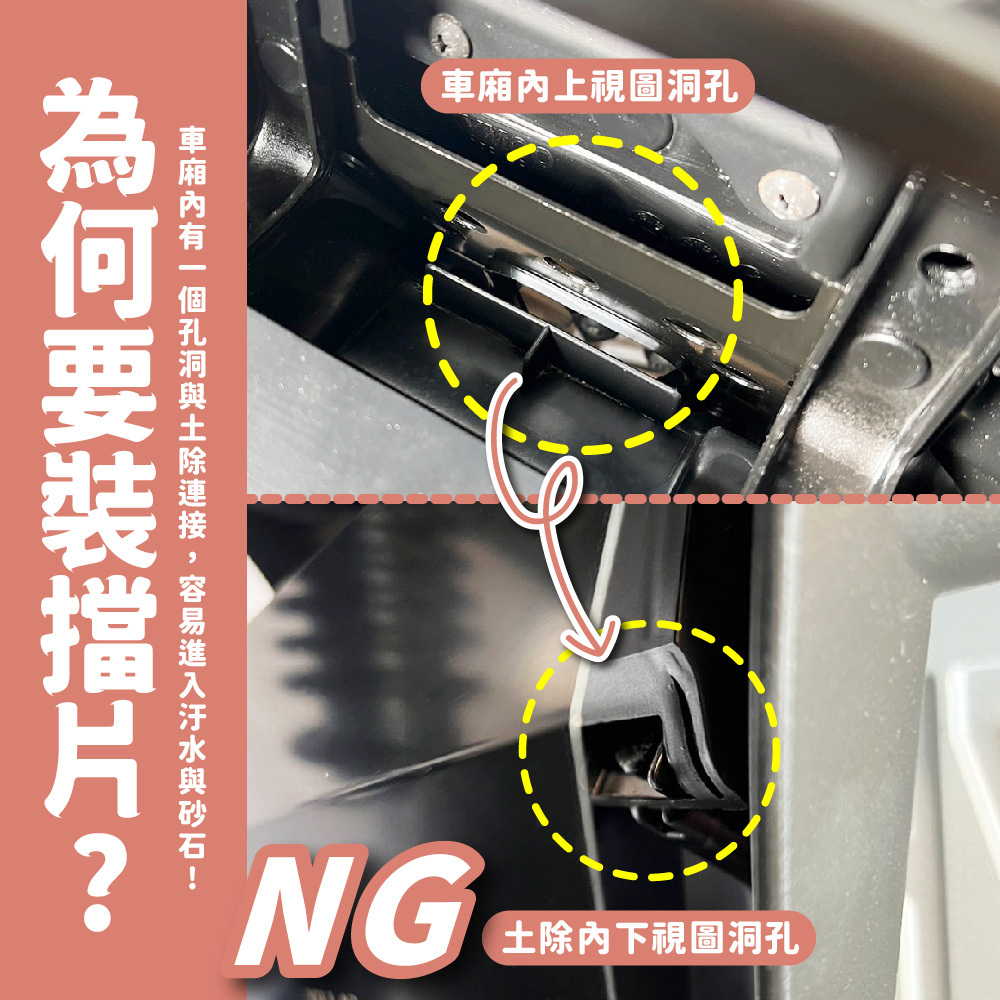 為何要裝擋片？

車廂內有一個孔洞與土除連接，容易進入汙水與砂石！

車廂內上視圖洞孔

NG

土除內下視圖洞孔