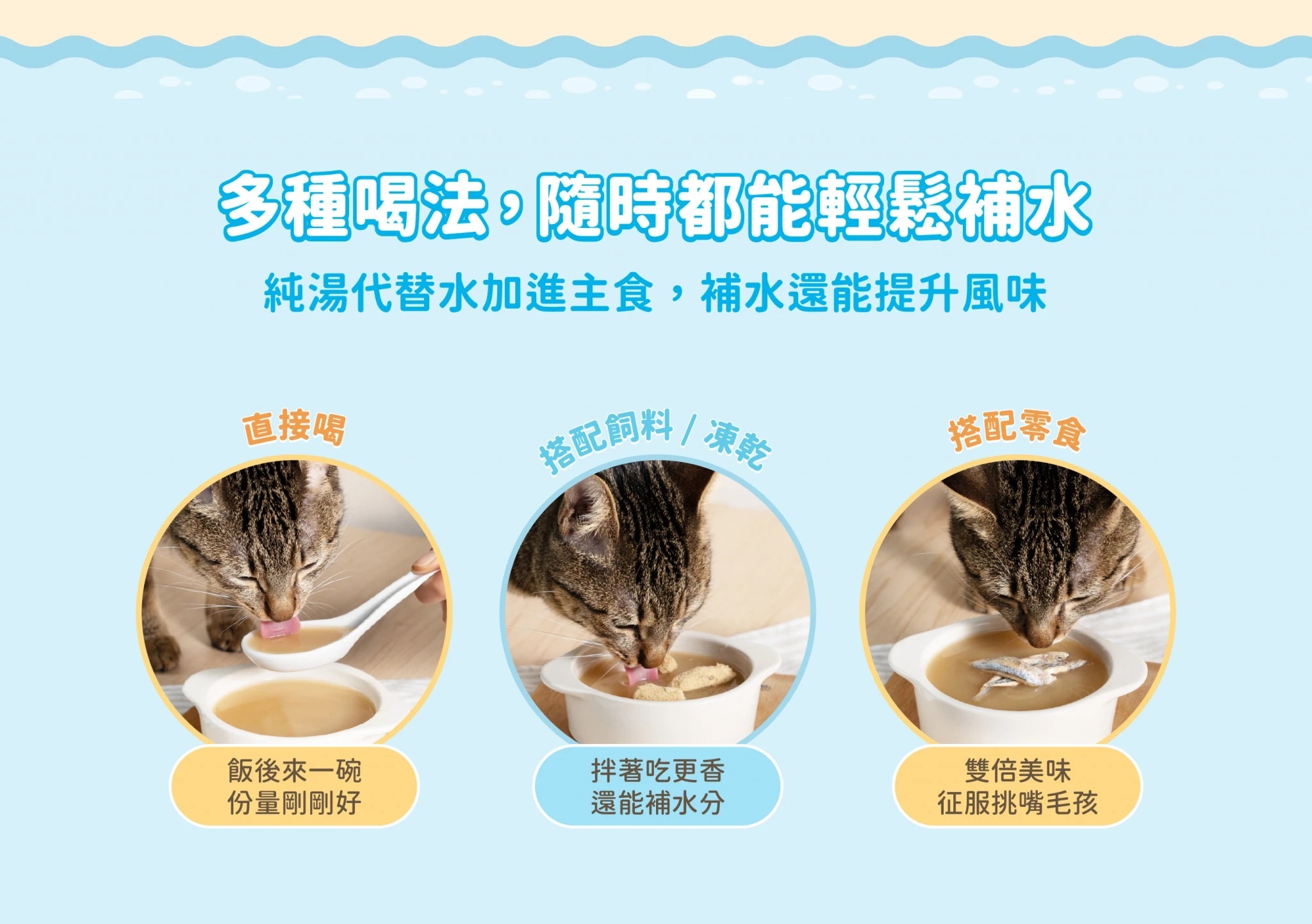 多種喝法，隨時都能輕鬆補水

純湯代替水加進主食，補水還能提升風味

直接喝

飯後來一碗
份量剛剛好

搭配飼料 / 凍乾

拌著吃更香
還能補水分

搭配零食

雙倍美味
征服挑嘴毛孩