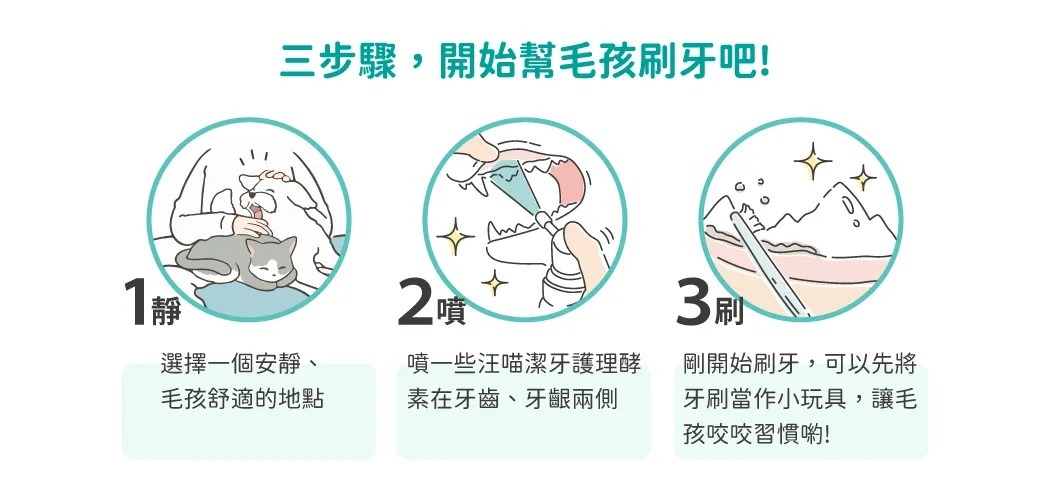 三步驟，開始幫毛孩刷牙吧!

1靜

選擇一個安靜、毛孩舒適的地點

2噴

噴一些汪喵潔牙護理酵素在牙齒、牙齦兩側

3刷

剛開始刷牙，可以先將牙刷當作小玩具，讓毛孩咬咬習慣喲!