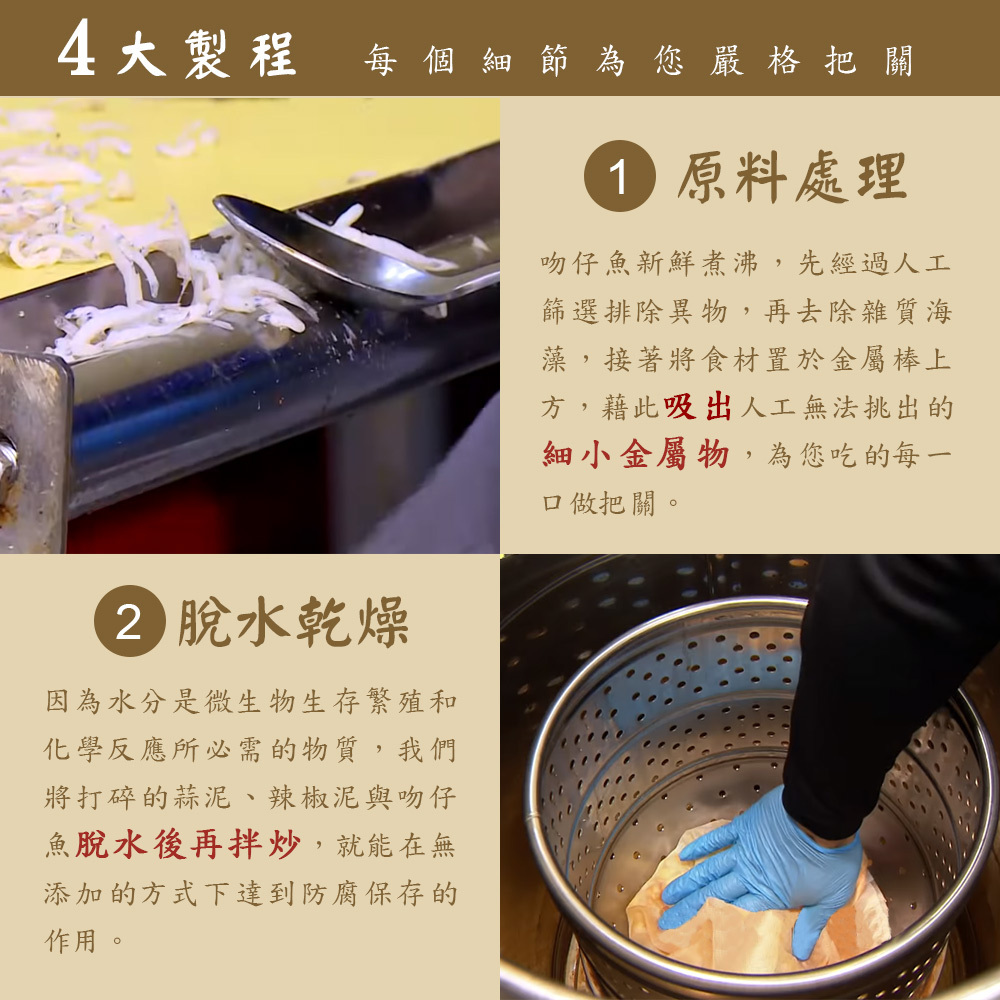 4大製程 每個細節為您嚴格把關

1 原料處理

吻仔魚新鮮煮沸，先經過人工篩選排除異物，再去除雜質海藻，接著將食材置於金屬棒上方，藉此吸出人工無法挑出的細小金屬物，為您吃的每一口做把關。

2 脫水乾燥

因為水分是微生物生存繁殖和化學反應所必需的物質，我們將打碎的蒜泥、辣椒泥與吻仔魚脫水後再拌炒，就能在無添加的方式下達到防腐保存的作用。