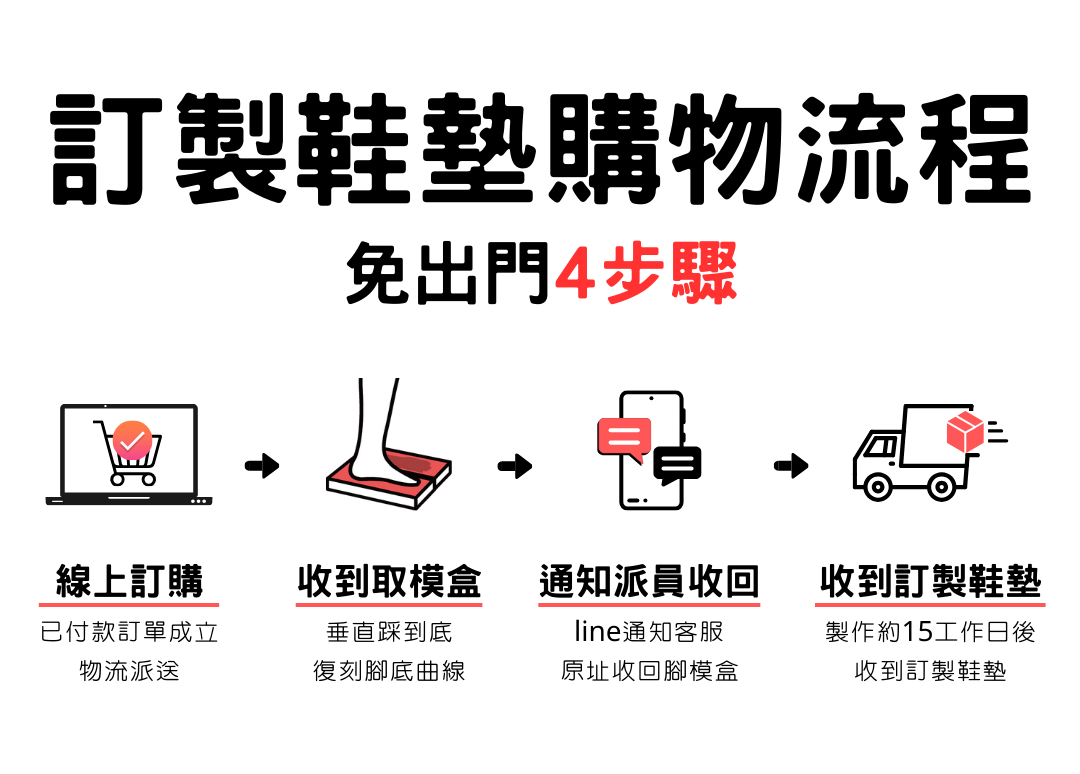 訂製鞋墊購物流程

免出門4步驟

線上訂購
已付款訂單成立
物流派送

收到取模盒
垂直踩到底
復刻腳底曲線

通知派員收回
line通知客服
原址收回腳模盒

收到訂製鞋墊
製作約15工作日後
收到訂製鞋墊