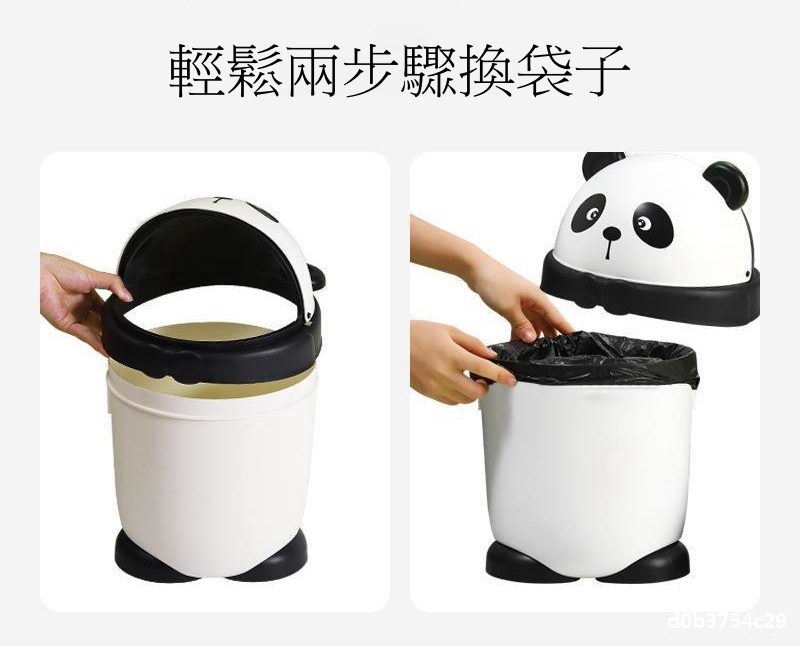 輕鬆兩步驟換袋子

d0b3754c29