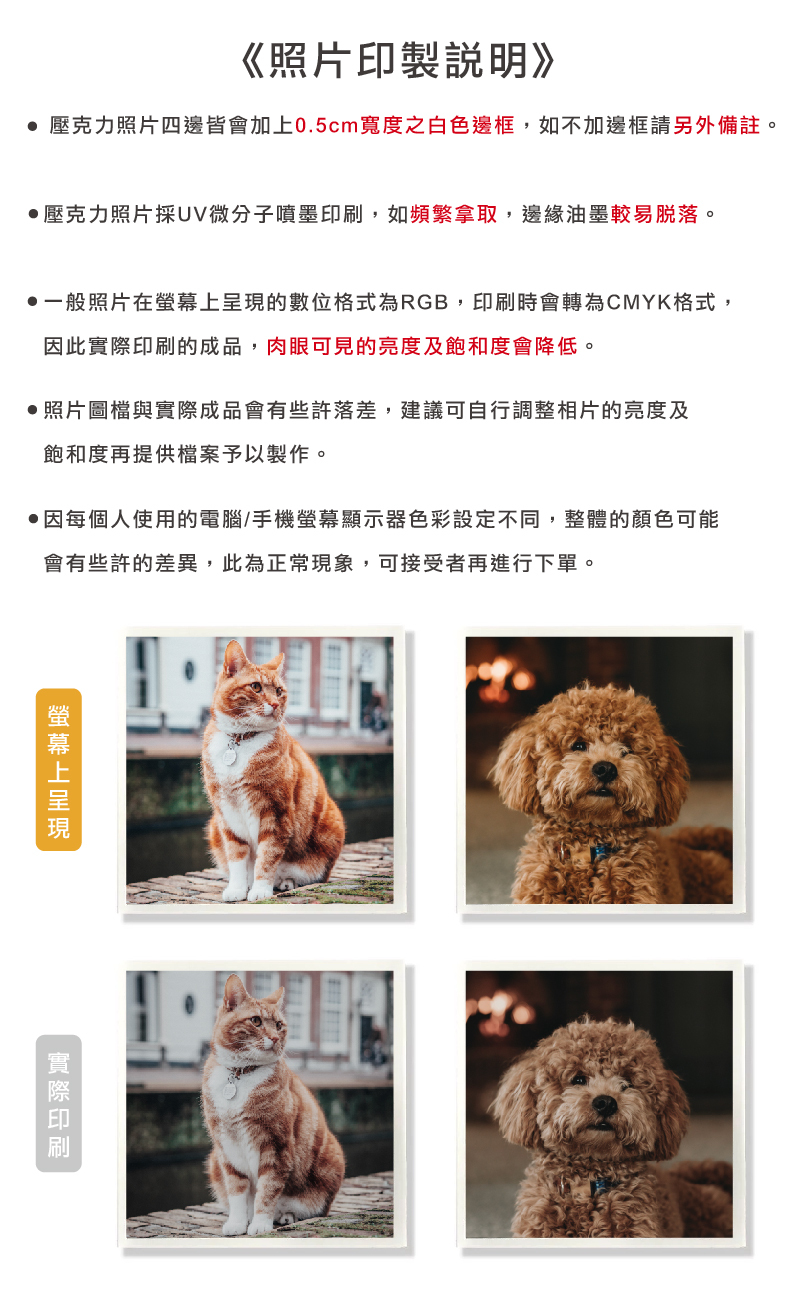 《照片印製說明》

● 壓克力照片四邊皆會加上0.5cm寬度之白色邊框，如不加邊框請另外備註。

● 壓克力照片採UV微分子噴墨印刷，如頻繁拿取，邊緣油墨較易脫落。

● 一般照片在螢幕上呈現的數位格式為RGB，印刷時會轉為CMYK格式，因此實際印刷的成品，肉眼可見的亮度及飽和度會降低。

● 照片圖檔與實際成品會有些許落差，建議可自行調整相片的亮度及飽和度再提供檔案予以製作。

● 因每個人使用的電腦/手機螢幕顯示器色彩設定不同，整體的顏色可能會有些許的差異，此為正常現象，可接受者再進行下單。

螢幕上呈現

實際印刷